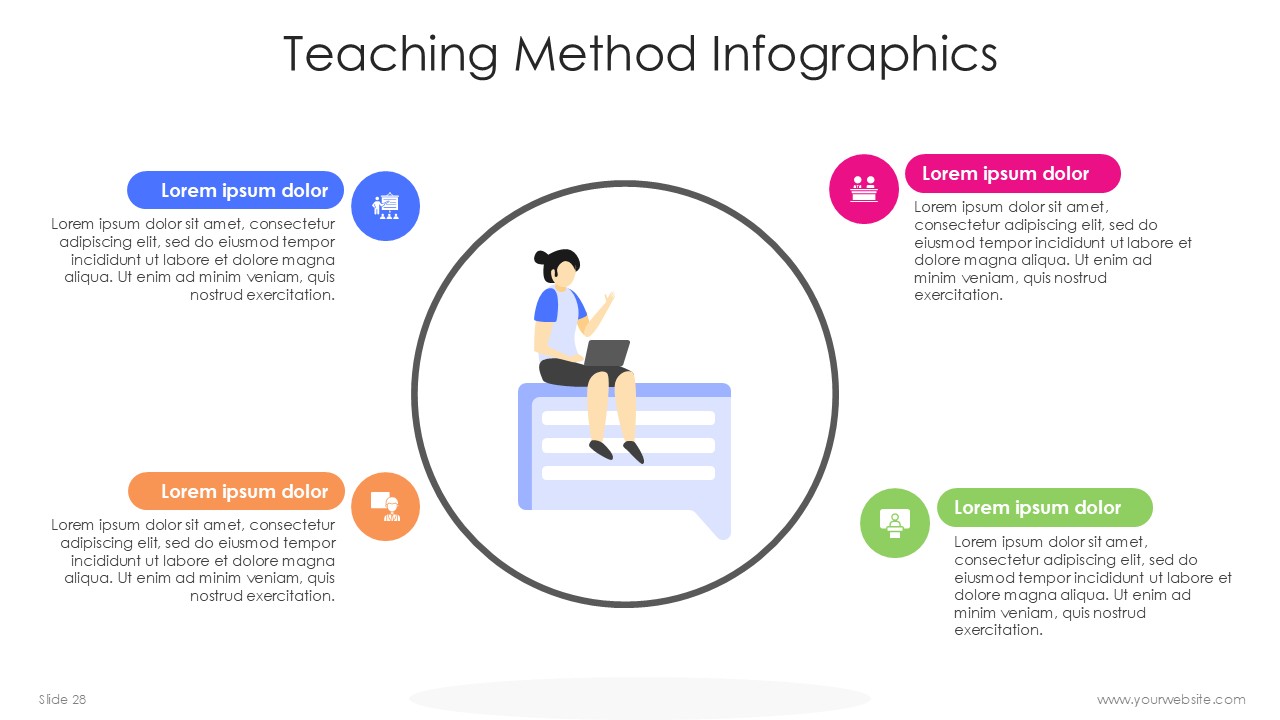 Teaching Method Infographics

Lorem ipsum dolor

Lorem ipsum dolor sit amet, consectetur adipiscing elit, sed do eiusmod tempor incididunt ut labore et dolore magna aliqua. Ut enim ad minim veniam, quis nostrud exercitation.

Lorem ipsum dolor

Lorem ipsum dolor sit amet, consectetur adipiscing elit, sed do eiusmod tempor incididunt ut labore et dolore magna aliqua. Ut enim ad minim veniam, quis nostrud exercitation.

Lorem ipsum dolor

Lorem ipsum dolor sit amet, consectetur adipiscing elit, sed do eiusmod tempor incididunt ut labore et dolore magna aliqua. Ut enim ad minim veniam, quis nostrud exercitation.

Lorem ipsum dolor

Lorem ipsum dolor sit amet, consectetur adipiscing elit, sed do eiusmod tempor incididunt ut labore et dolore magna aliqua. Ut enim ad minim veniam, quis nostrud exercitation.

Slide 28

www.yourwebsite.com