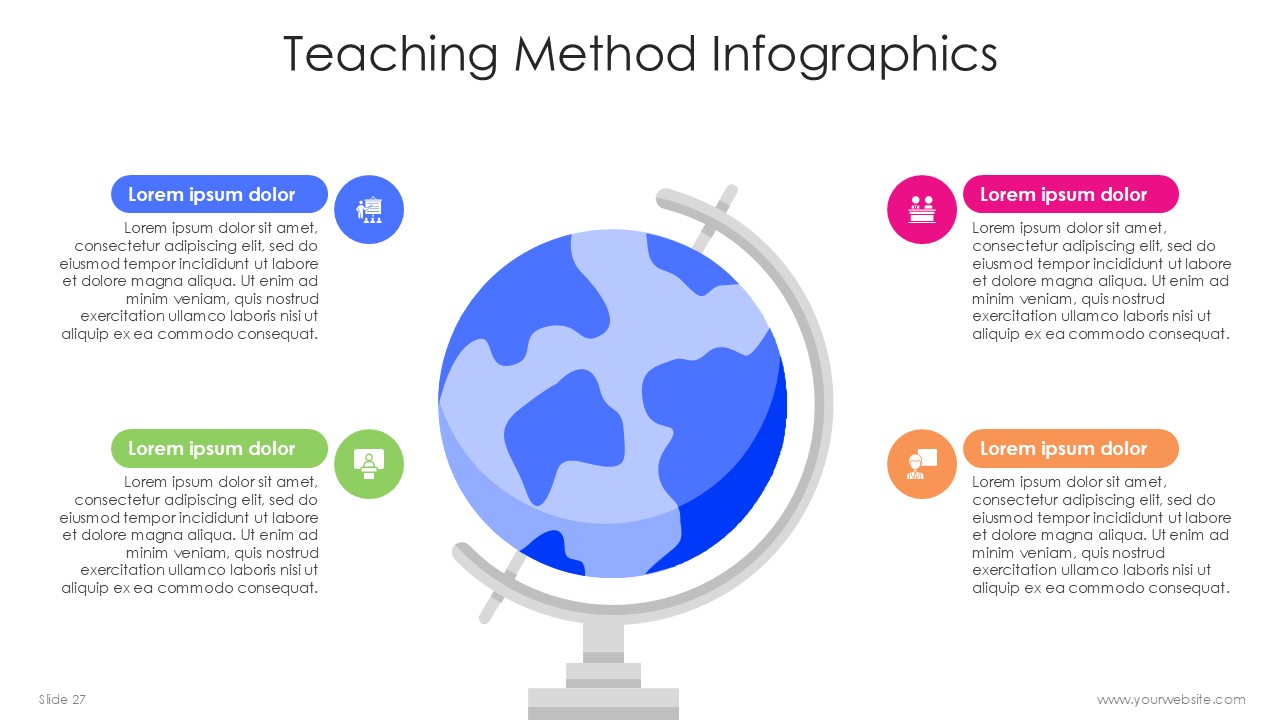 Teaching Method Infographics

Lorem ipsum dolor

Lorem ipsum dolor sit amet, consectetur adipiscing elit, sed do eiusmod tempor incididunt ut labore et dolore magna aliqua. Ut enim ad minim veniam, quis nostrud exercitation ullamco laboris nisi ut aliquip ex ea commodo consequat.

Lorem ipsum dolor

Lorem ipsum dolor sit amet, consectetur adipiscing elit, sed do eiusmod tempor incididunt ut labore et dolore magna aliqua. Ut enim ad minim veniam, quis nostrud exercitation ullamco laboris nisi ut aliquip ex ea commodo consequat.

Lorem ipsum dolor

Lorem ipsum dolor sit amet, consectetur adipiscing elit, sed do eiusmod tempor incididunt ut labore et dolore magna aliqua. Ut enim ad minim veniam, quis nostrud exercitation ullamco laboris nisi ut aliquip ex ea commodo consequat.

Lorem ipsum dolor

Lorem ipsum dolor sit amet, consectetur adipiscing elit, sed do eiusmod tempor incididunt ut labore et dolore magna aliqua. Ut enim ad minim veniam, quis nostrud exercitation ullamco laboris nisi ut aliquip ex ea commodo consequat.

Slide 27

www.yourwebsite.com