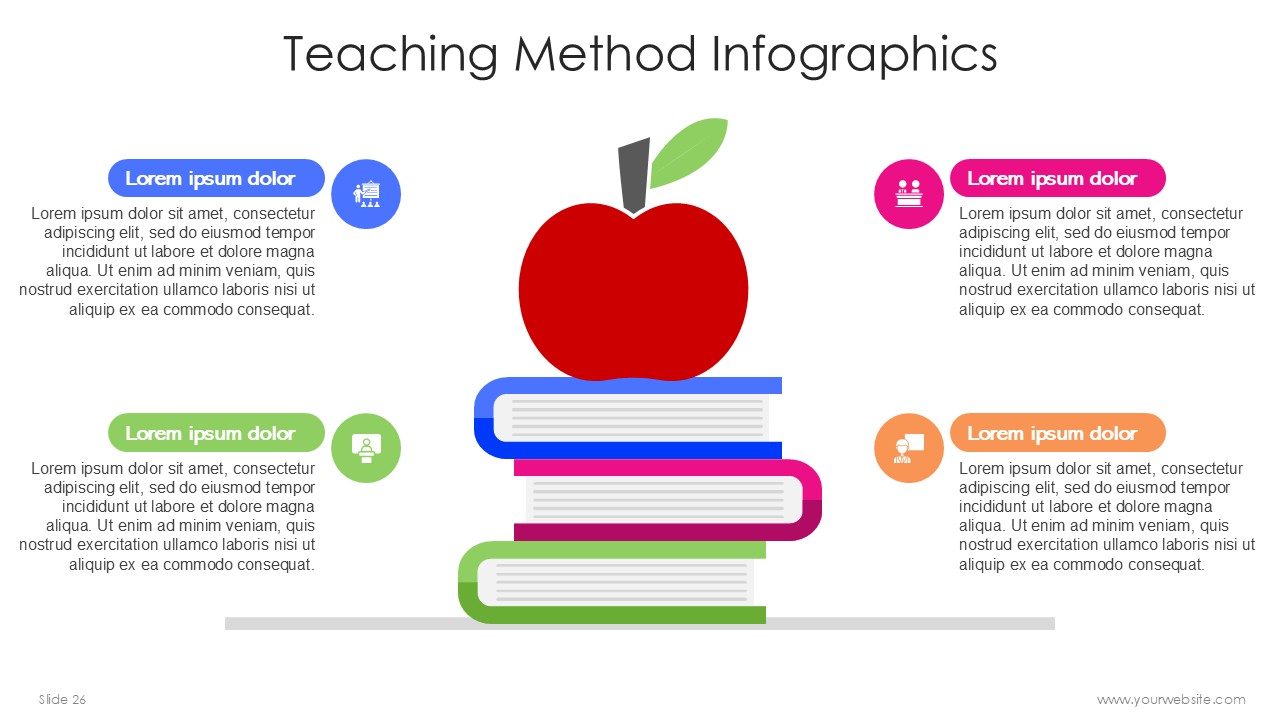 Teaching Method Infographics

Lorem ipsum dolor

Lorem ipsum dolor sit amet, consectetur adipiscing elit, sed do eiusmod tempor incididunt ut labore et dolore magna aliqua. Ut enim ad minim veniam, quis nostrud exercitation ullamco laboris nisi ut aliquip ex ea commodo consequat.

Lorem ipsum dolor

Lorem ipsum dolor sit amet, consectetur adipiscing elit, sed do eiusmod tempor incididunt ut labore et dolore magna aliqua. Ut enim ad minim veniam, quis nostrud exercitation ullamco laboris nisi ut aliquip ex ea commodo consequat.

Lorem ipsum dolor

Lorem ipsum dolor sit amet, consectetur adipiscing elit, sed do eiusmod tempor incididunt ut labore et dolore magna aliqua. Ut enim ad minim veniam, quis nostrud exercitation ullamco laboris nisi ut aliquip ex ea commodo consequat.

Lorem ipsum dolor

Lorem ipsum dolor sit amet, consectetur adipiscing elit, sed do eiusmod tempor incididunt ut labore et dolore magna aliqua. Ut enim ad minim veniam, quis nostrud exercitation ullamco laboris nisi ut aliquip ex ea commodo consequat.

Slide 26

www.yourwebsite.com