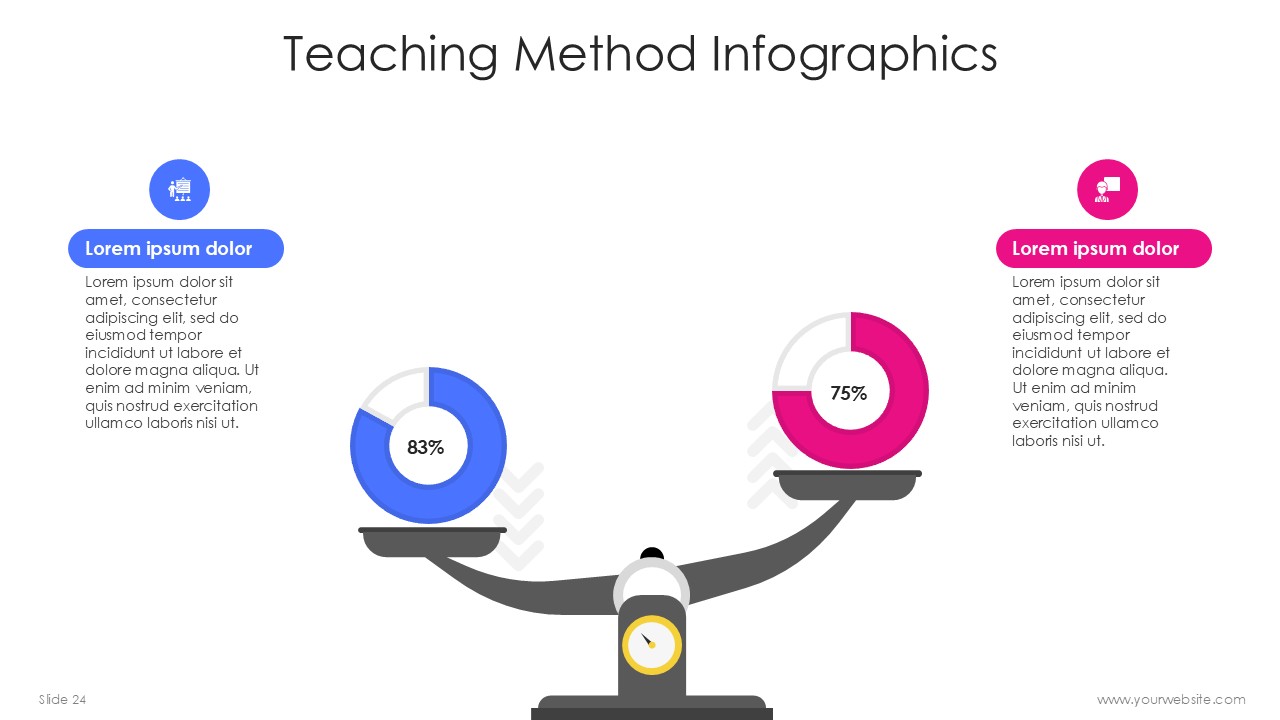 Teaching Method Infographics

Lorem ipsum dolor

Lorem ipsum dolor sit amet, consectetur adipiscing elit, sed do eiusmod tempor incididunt ut labore et dolore magna aliqua. Ut enim ad minim veniam, quis nostrud exercitation ullamco laboris nisi ut.

83%

75%

Lorem ipsum dolor

Lorem ipsum dolor sit amet, consectetur adipiscing elit, sed do eiusmod tempor incididunt ut labore et dolore magna aliqua. Ut enim ad minim veniam, quis nostrud exercitation ullamco laboris nisi ut.

Slide 24

www.yourwebsite.com