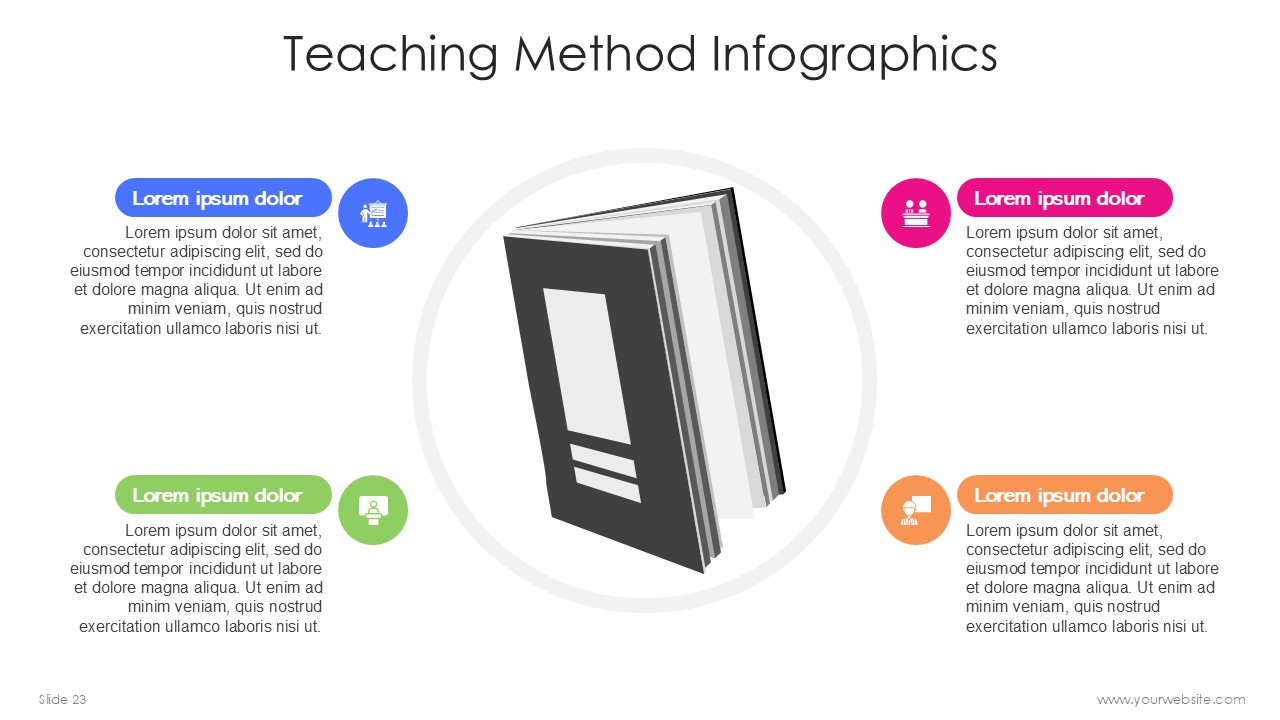 Teaching Method Infographics

Lorem ipsum dolor

Lorem ipsum dolor sit amet, consectetur adipiscing elit, sed do eiusmod tempor incididunt ut labore et dolore magna aliqua. Ut enim ad minim veniam, quis nostrud exercitation ullamco laboris nisi ut.

Lorem ipsum dolor

Lorem ipsum dolor sit amet, consectetur adipiscing elit, sed do eiusmod tempor incididunt ut labore et dolore magna aliqua. Ut enim ad minim veniam, quis nostrud exercitation ullamco laboris nisi ut.

Lorem ipsum dolor

Lorem ipsum dolor sit amet, consectetur adipiscing elit, sed do eiusmod tempor incididunt ut labore et dolore magna aliqua. Ut enim ad minim veniam, quis nostrud exercitation ullamco laboris nisi ut.

Lorem ipsum dolor

Lorem ipsum dolor sit amet, consectetur adipiscing elit, sed do eiusmod tempor incididunt ut labore et dolore magna aliqua. Ut enim ad minim veniam, quis nostrud exercitation ullamco laboris nisi ut.

Slide 23

www.yourwebsite.com