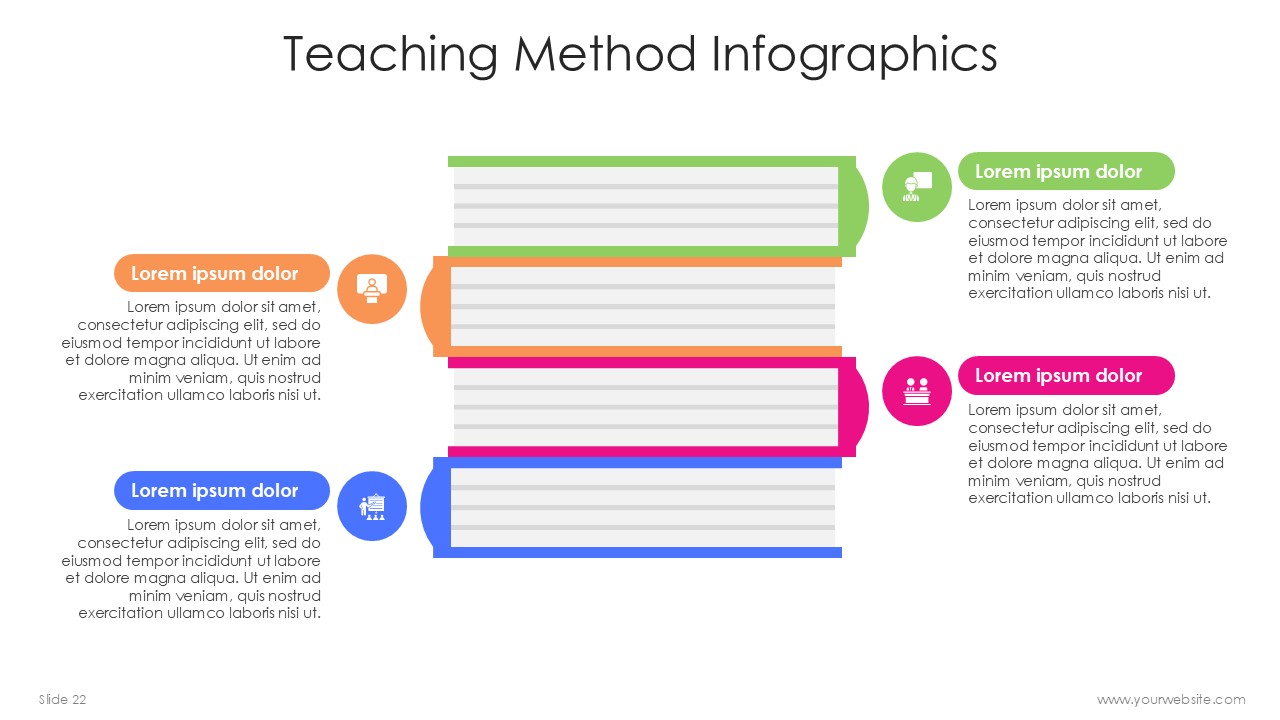 Teaching Method Infographics

Lorem ipsum dolor

Lorem ipsum dolor sit amet, consectetur adipiscing elit, sed do eiusmod tempor incididunt ut labore et dolore magna aliqua. Ut enim ad minim veniam, quis nostrud exercitation ullamco laboris nisi ut.

Lorem ipsum dolor

Lorem ipsum dolor sit amet, consectetur adipiscing elit, sed do eiusmod tempor incididunt ut labore et dolore magna aliqua. Ut enim ad minim veniam, quis nostrud exercitation ullamco laboris nisi ut.

Lorem ipsum dolor

Lorem ipsum dolor sit amet, consectetur adipiscing elit, sed do eiusmod tempor incididunt ut labore et dolore magna aliqua. Ut enim ad minim veniam, quis nostrud exercitation ullamco laboris nisi ut.

Lorem ipsum dolor

Lorem ipsum dolor sit amet, consectetur adipiscing elit, sed do eiusmod tempor incididunt ut labore et dolore magna aliqua. Ut enim ad minim veniam, quis nostrud exercitation ullamco laboris nisi ut.

Slide 22

www.yourwebsite.com