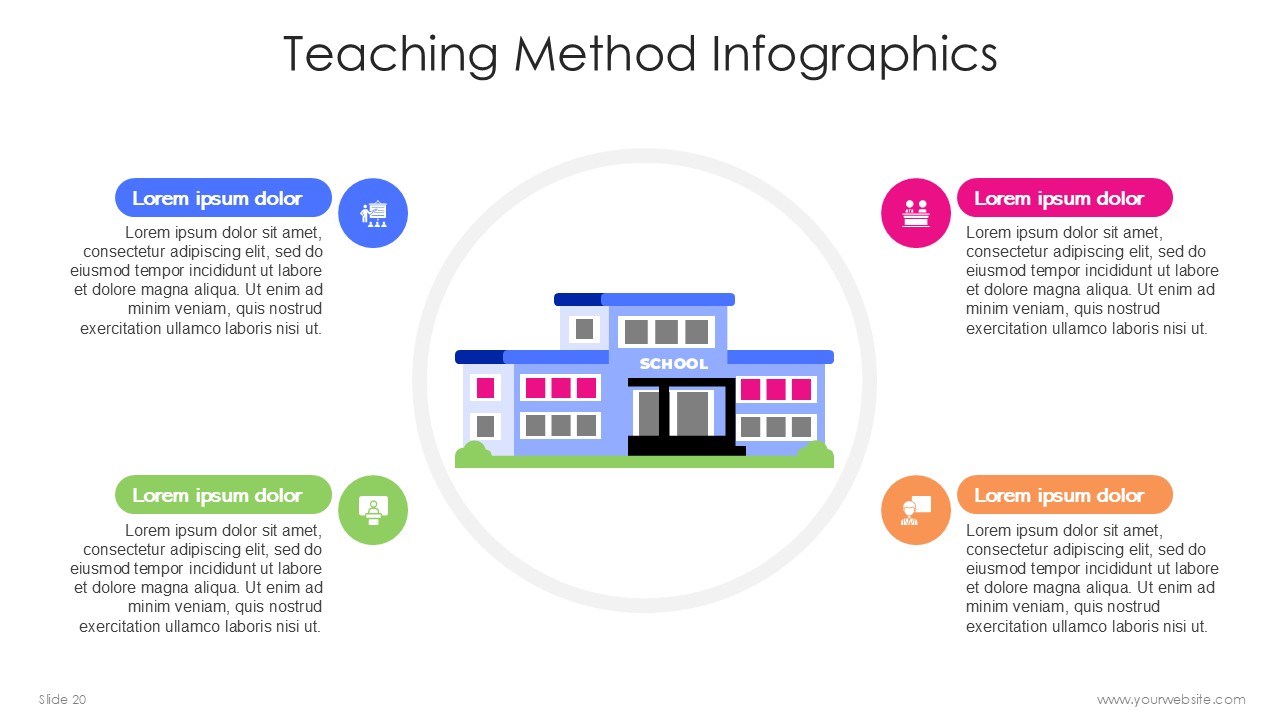 Teaching Method Infographics

Lorem ipsum dolor

Lorem ipsum dolor sit amet, consectetur adipiscing elit, sed do eiusmod tempor incididunt ut labore et dolore magna aliqua. Ut enim ad minim veniam, quis nostrud exercitation ullamco laboris nisi ut.

Lorem ipsum dolor

Lorem ipsum dolor sit amet, consectetur adipiscing elit, sed do eiusmod tempor incididunt ut labore et dolore magna aliqua. Ut enim ad minim veniam, quis nostrud exercitation ullamco laboris nisi ut.

SCHOOL

Lorem ipsum dolor

Lorem ipsum dolor sit amet, consectetur adipiscing elit, sed do eiusmod tempor incididunt ut labore et dolore magna aliqua. Ut enim ad minim veniam, quis nostrud exercitation ullamco laboris nisi ut.

Lorem ipsum dolor

Lorem ipsum dolor sit amet, consectetur adipiscing elit, sed do eiusmod tempor incididunt ut labore et dolore magna aliqua. Ut enim ad minim veniam, quis nostrud exercitation ullamco laboris nisi ut.

Slide 20

www.yourwebsite.com