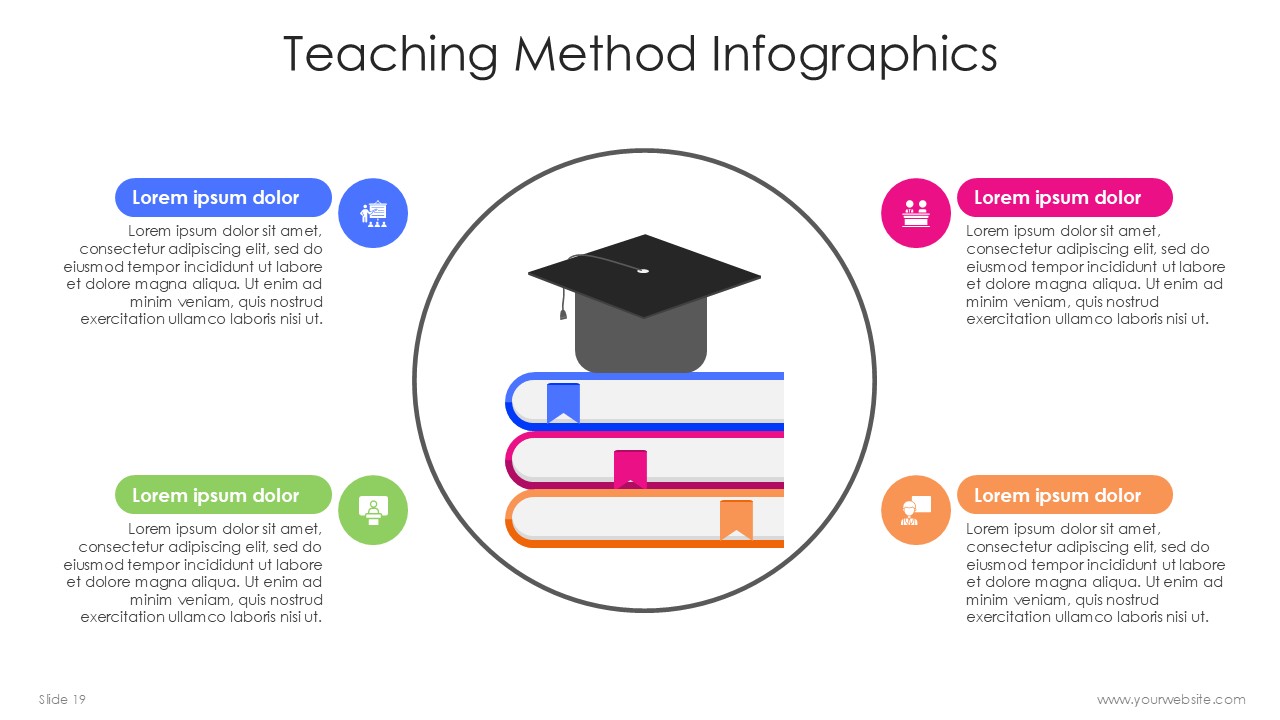 Teaching Method Infographics

Lorem ipsum dolor

Lorem ipsum dolor sit amet, consectetur adipiscing elit, sed do eiusmod tempor incididunt ut labore et dolore magna aliqua. Ut enim ad minim veniam, quis nostrud exercitation ullamco laboris nisi ut.

Lorem ipsum dolor

Lorem ipsum dolor sit amet, consectetur adipiscing elit, sed do eiusmod tempor incididunt ut labore et dolore magna aliqua. Ut enim ad minim veniam, quis nostrud exercitation ullamco laboris nisi ut.

Lorem ipsum dolor

Lorem ipsum dolor sit amet, consectetur adipiscing elit, sed do eiusmod tempor incididunt ut labore et dolore magna aliqua. Ut enim ad minim veniam, quis nostrud exercitation ullamco laboris nisi ut.

Lorem ipsum dolor

Lorem ipsum dolor sit amet, consectetur adipiscing elit, sed do eiusmod tempor incididunt ut labore et dolore magna aliqua. Ut enim ad minim veniam, quis nostrud exercitation ullamco laboris nisi ut.

Slide 19

www.yourwebsite.com