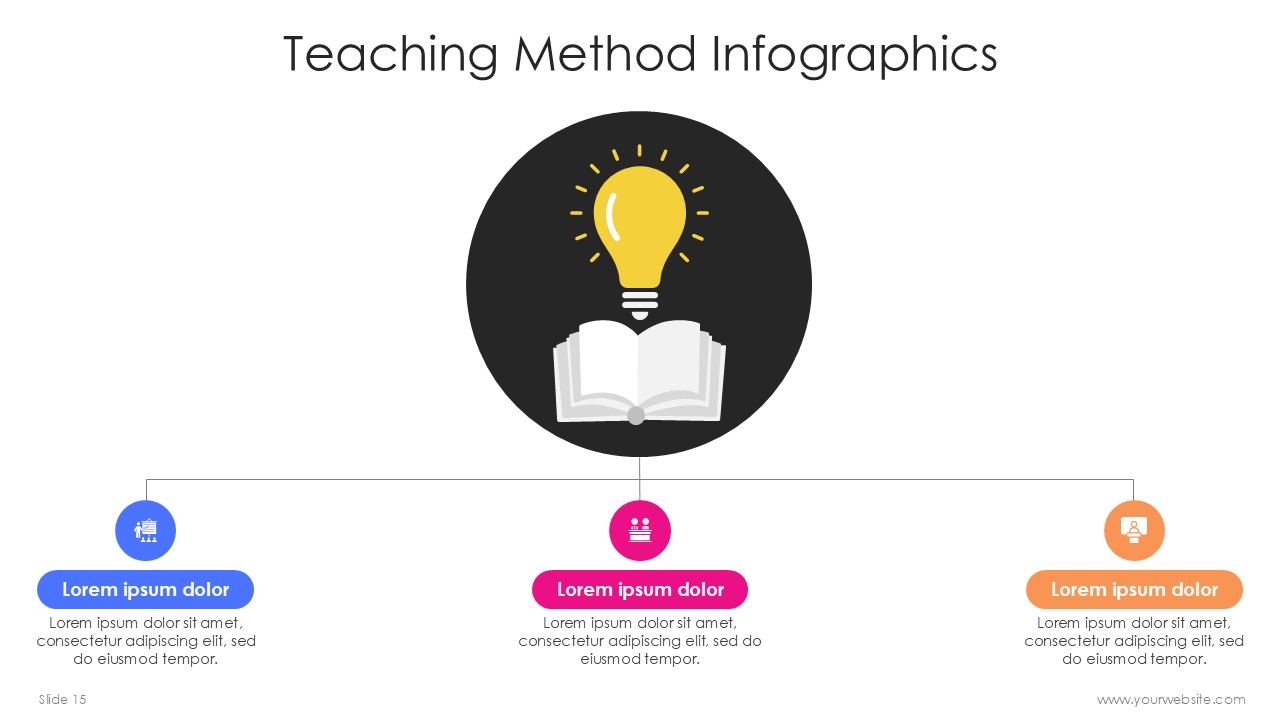 Teaching Method Infographics

Lorem ipsum dolor

Lorem ipsum dolor sit amet, consectetur adipiscing elit, sed do eiusmod tempor.

Lorem ipsum dolor

Lorem ipsum dolor sit amet, consectetur adipiscing elit, sed do eiusmod tempor.

Lorem ipsum dolor

Lorem ipsum dolor sit amet, consectetur adipiscing elit, sed do eiusmod tempor.

Slide 15

www.yourwebsite.com