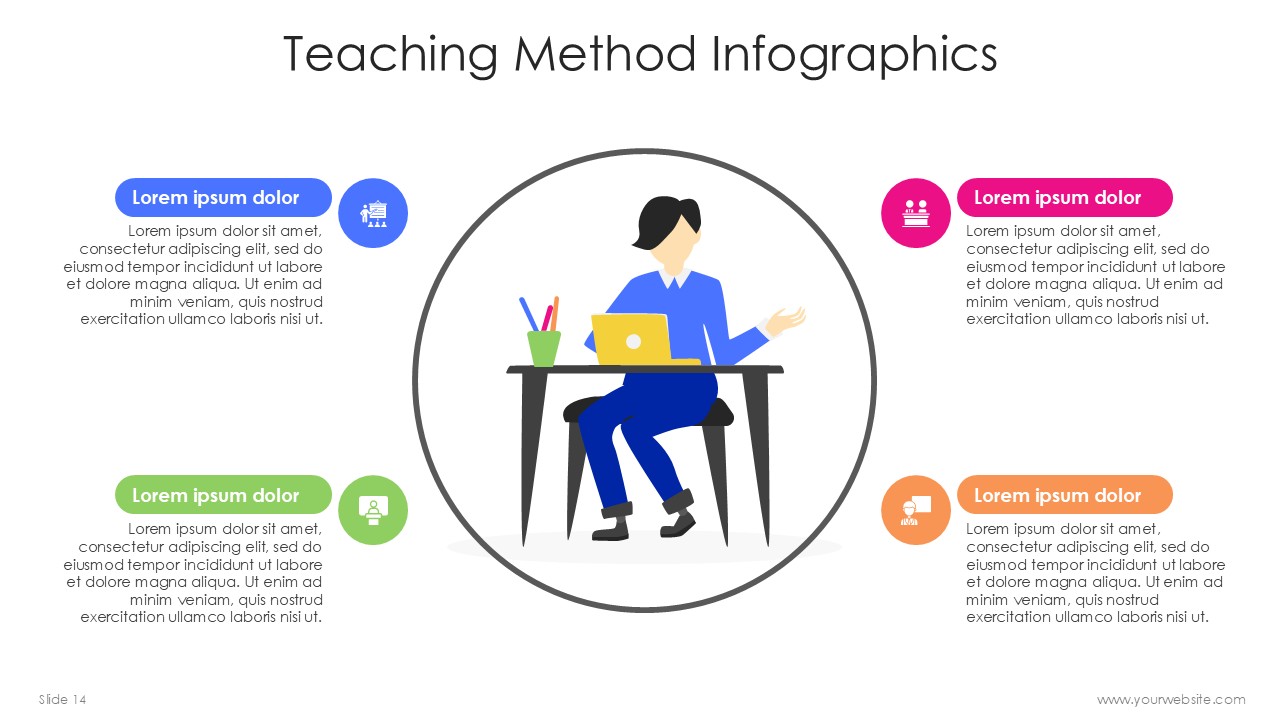 Teaching Method Infographics

Lorem ipsum dolor

Lorem ipsum dolor sit amet, consectetur adipiscing elit, sed do eiusmod tempor incididunt ut labore et dolore magna aliqua. Ut enim ad minim veniam, quis nostrud exercitation ullamco laboris nisi ut.

Lorem ipsum dolor

Lorem ipsum dolor sit amet, consectetur adipiscing elit, sed do eiusmod tempor incididunt ut labore et dolore magna aliqua. Ut enim ad minim veniam, quis nostrud exercitation ullamco laboris nisi ut.

Lorem ipsum dolor

Lorem ipsum dolor sit amet, consectetur adipiscing elit, sed do eiusmod tempor incididunt ut labore et dolore magna aliqua. Ut enim ad minim veniam, quis nostrud exercitation ullamco laboris nisi ut.

Lorem ipsum dolor

Lorem ipsum dolor sit amet, consectetur adipiscing elit, sed do eiusmod tempor incididunt ut labore et dolore magna aliqua. Ut enim ad minim veniam, quis nostrud exercitation ullamco laboris nisi ut.

Slide 14

www.yourwebsite.com