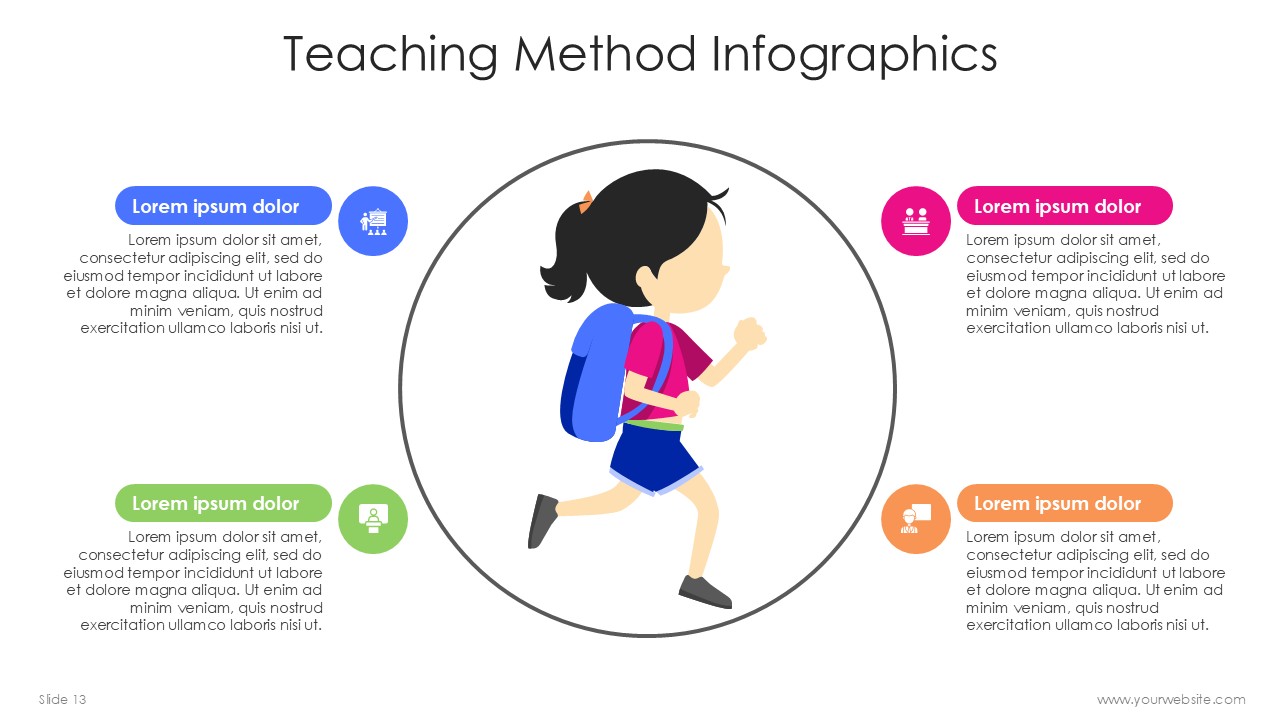 Teaching Method Infographics

Lorem ipsum dolor

Lorem ipsum dolor sit amet, consectetur adipiscing elit, sed do eiusmod tempor incididunt ut labore et dolore magna aliqua. Ut enim ad minim veniam, quis nostrud exercitation ullamco laboris nisi ut.

Lorem ipsum dolor

Lorem ipsum dolor sit amet, consectetur adipiscing elit, sed do eiusmod tempor incididunt ut labore et dolore magna aliqua. Ut enim ad minim veniam, quis nostrud exercitation ullamco laboris nisi ut.

Lorem ipsum dolor

Lorem ipsum dolor sit amet, consectetur adipiscing elit, sed do eiusmod tempor incididunt ut labore et dolore magna aliqua. Ut enim ad minim veniam, quis nostrud exercitation ullamco laboris nisi ut.

Lorem ipsum dolor

Lorem ipsum dolor sit amet, consectetur adipiscing elit, sed do eiusmod tempor incididunt ut labore et dolore magna aliqua. Ut enim ad minim veniam, quis nostrud exercitation ullamco laboris nisi ut.

Slide 13

www.yourwebsite.com