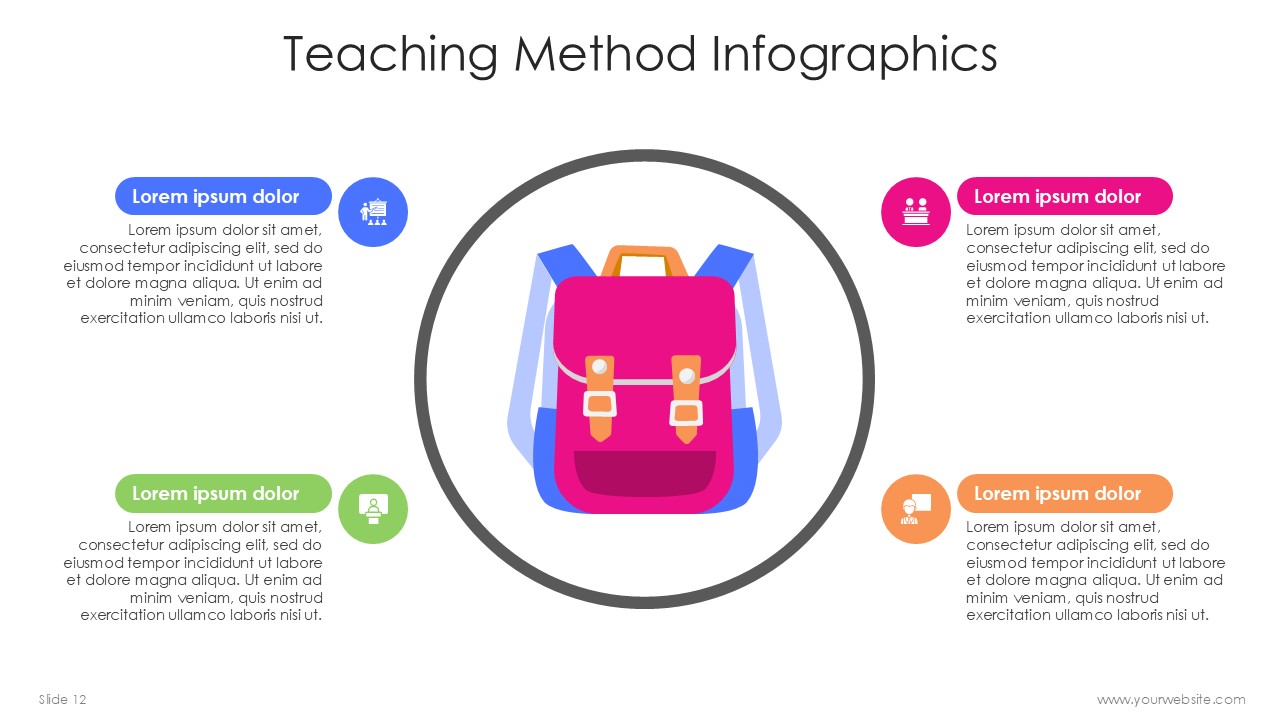 Teaching Method Infographics

Lorem ipsum dolor

Lorem ipsum dolor sit amet, consectetur adipiscing elit, sed do eiusmod tempor incididunt ut labore et dolore magna aliqua. Ut enim ad minim veniam, quis nostrud exercitation ullamco laboris nisi ut.

Lorem ipsum dolor

Lorem ipsum dolor sit amet, consectetur adipiscing elit, sed do eiusmod tempor incididunt ut labore et dolore magna aliqua. Ut enim ad minim veniam, quis nostrud exercitation ullamco laboris nisi ut.

Lorem ipsum dolor

Lorem ipsum dolor sit amet, consectetur adipiscing elit, sed do eiusmod tempor incididunt ut labore et dolore magna aliqua. Ut enim ad minim veniam, quis nostrud exercitation ullamco laboris nisi ut.

Lorem ipsum dolor

Lorem ipsum dolor sit amet, consectetur adipiscing elit, sed do eiusmod tempor incididunt ut labore et dolore magna aliqua. Ut enim ad minim veniam, quis nostrud exercitation ullamco laboris nisi ut.

Slide 12

www.yourwebsite.com