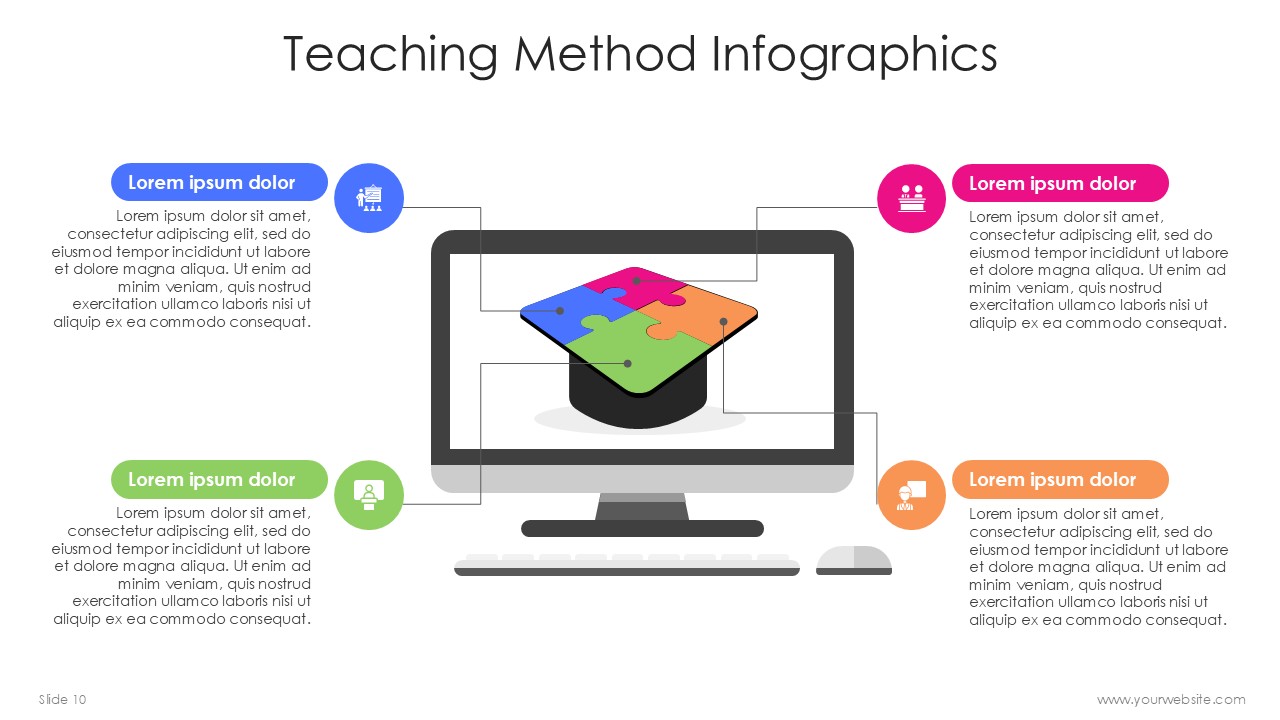 Teaching Method Infographics

Lorem ipsum dolor

Lorem ipsum dolor sit amet, consectetur adipiscing elit, sed do eiusmod tempor incididunt ut labore et dolore magna aliqua. Ut enim ad minim veniam, quis nostrud exercitation ullamco laboris nisi ut aliquip ex ea commodo consequat.

Lorem ipsum dolor

Lorem ipsum dolor sit amet, consectetur adipiscing elit, sed do eiusmod tempor incididunt ut labore et dolore magna aliqua. Ut enim ad minim veniam, quis nostrud exercitation ullamco laboris nisi ut aliquip ex ea commodo consequat.

Lorem ipsum dolor

Lorem ipsum dolor sit amet, consectetur adipiscing elit, sed do eiusmod tempor incididunt ut labore et dolore magna aliqua. Ut enim ad minim veniam, quis nostrud exercitation ullamco laboris nisi ut aliquip ex ea commodo consequat.

Lorem ipsum dolor

Lorem ipsum dolor sit amet, consectetur adipiscing elit, sed do eiusmod tempor incididunt ut labore et dolore magna aliqua. Ut enim ad minim veniam, quis nostrud exercitation ullamco laboris nisi ut aliquip ex ea commodo consequat.

Slide 10

www.yourwebsite.com