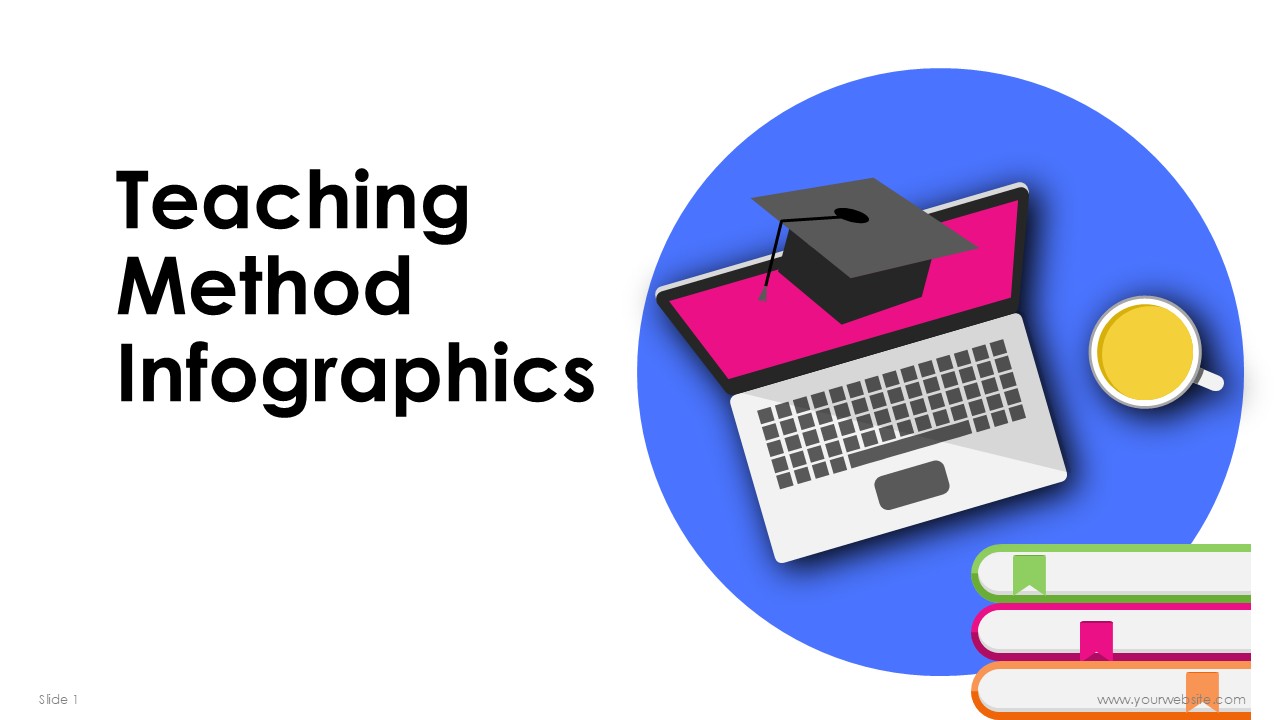 Teaching Method Infographics

Slide 1

www.yourwebsite.com