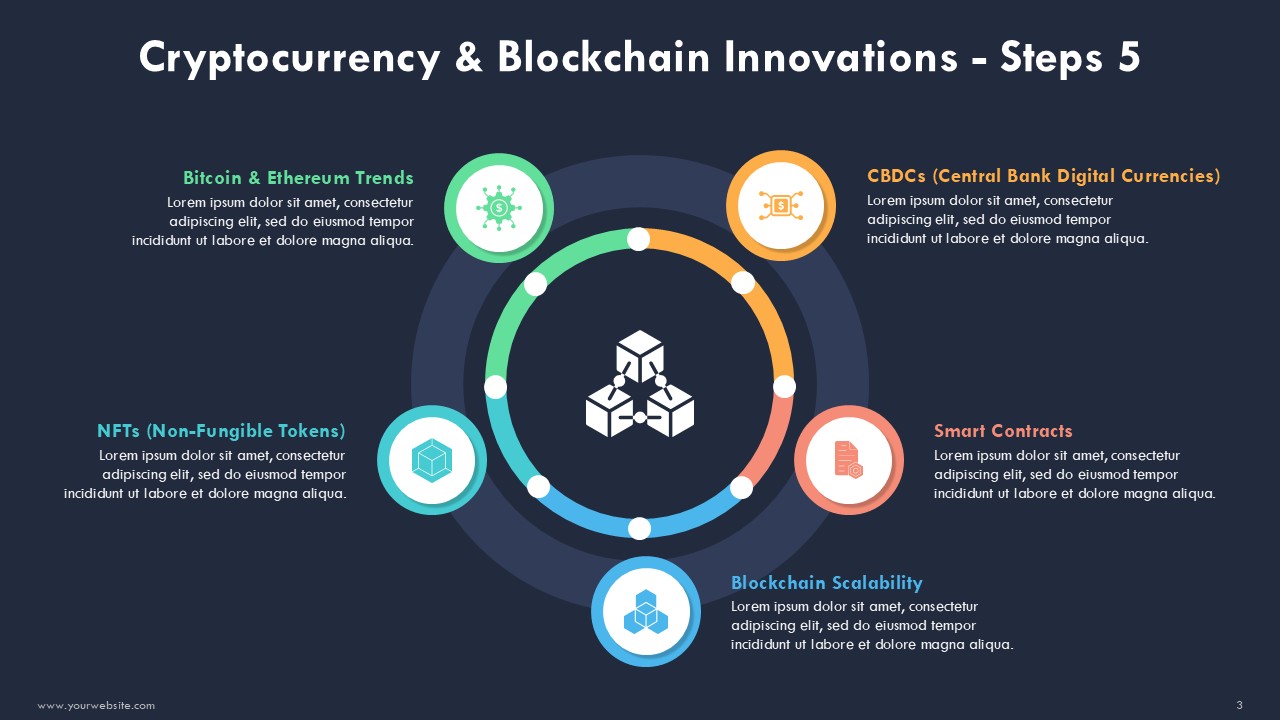 Cryptocurrency & Blockchain Innovations - Steps 5

Bitcoin & Ethereum Trends
Lorem ipsum dolor sit amet, consectetur adipiscing elit, sed do eiusmod tempor incididunt ut labore et dolore magna aliqua.

CBDCs (Central Bank Digital Currencies)
Lorem ipsum dolor sit amet, consectetur adipiscing elit, sed do eiusmod tempor incididunt ut labore et dolore magna aliqua.

NFTs (Non-Fungible Tokens)
Lorem ipsum dolor sit amet, consectetur adipiscing elit, sed do eiusmod tempor incididunt ut labore et dolore magna aliqua.

Smart Contracts
Lorem ipsum dolor sit amet, consectetur adipiscing elit, sed do eiusmod tempor incididunt ut labore et dolore magna aliqua.

Blockchain Scalability
Lorem ipsum dolor sit amet, consectetur adipiscing elit, sed do eiusmod tempor incididunt ut labore et dolore magna aliqua.

www.yourwebsite.com

3