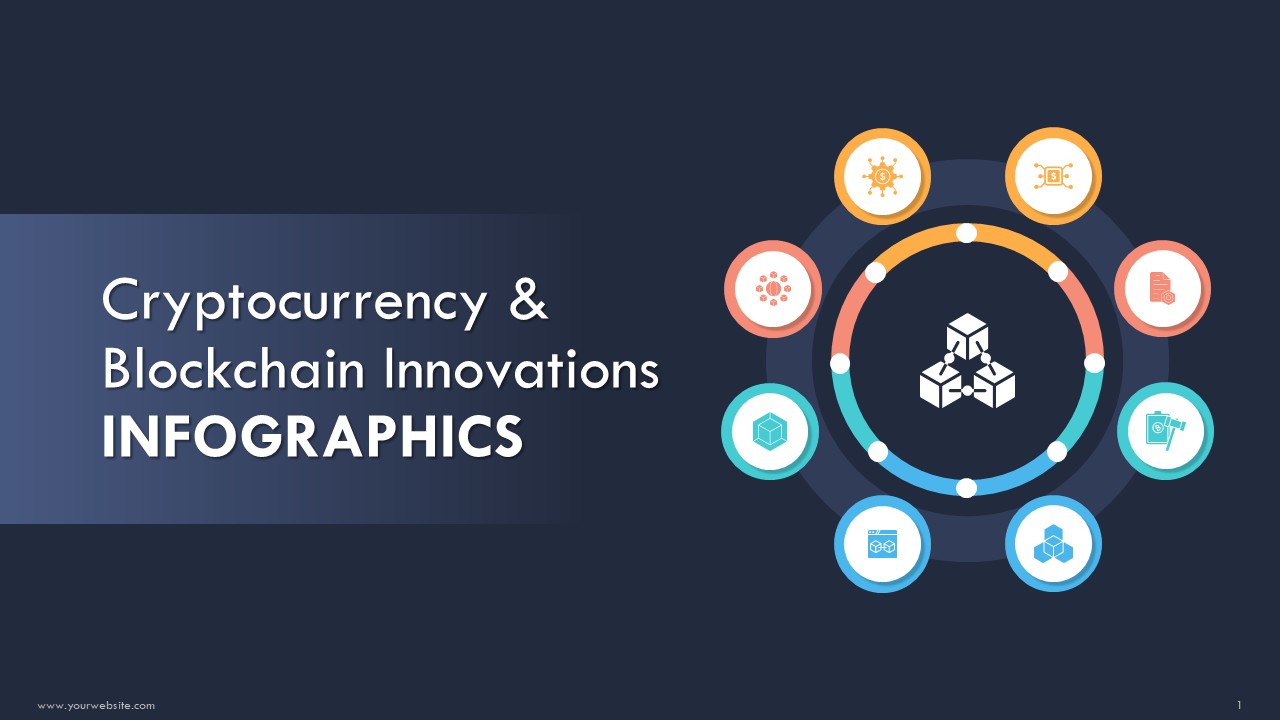 Cryptocurrency & Blockchain Innovations
INFOGRAPHICS

www.yourwebsite.com

1