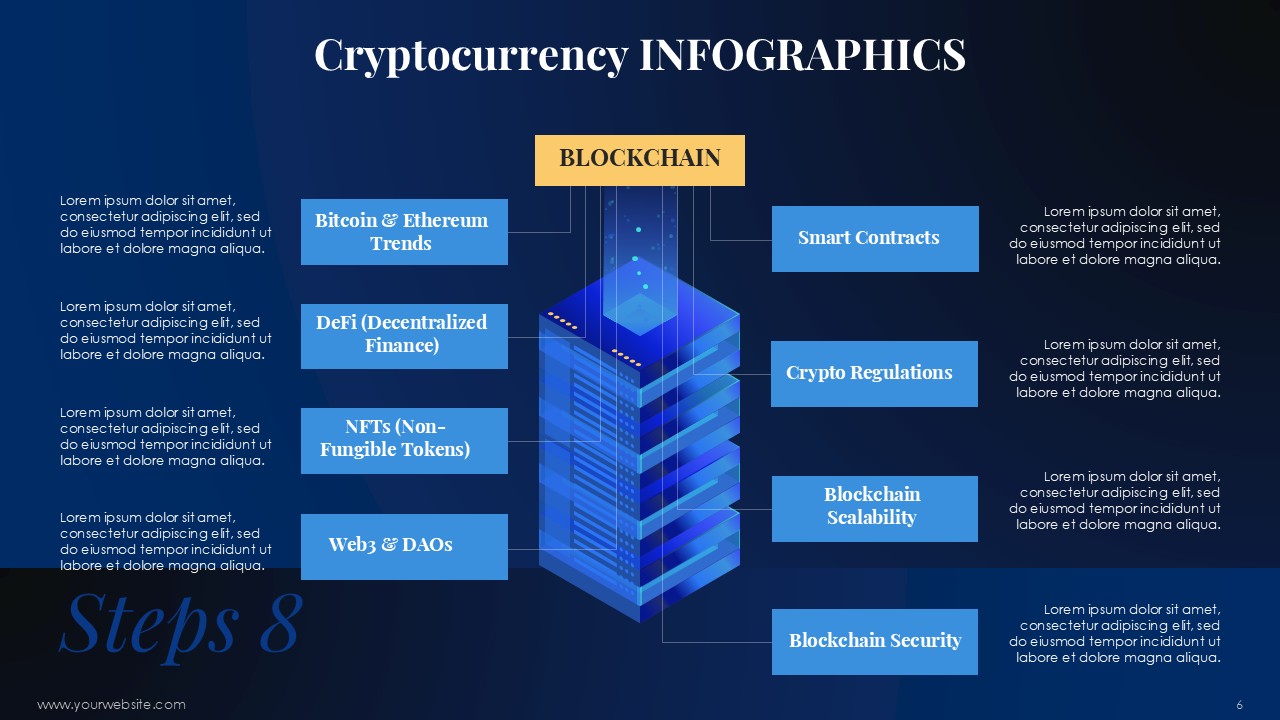 Cryptocurrency INFOGRAPHICS

BLOCKCHAIN

Lorem ipsum dolor sit amet, consectetur adipiscing elit, sed do eiusmod tempor incididunt ut labore et dolore magna aliqua.

Bitcoin & Ethereum Trends

Lorem ipsum dolor sit amet, consectetur adipiscing elit, sed do eiusmod tempor incididunt ut labore et dolore magna aliqua.

DeFi (Decentralized Finance)

Lorem ipsum dolor sit amet, consectetur adipiscing elit, sed do eiusmod tempor incididunt ut labore et dolore magna aliqua.

NFTs (Non-Fungible Tokens)

Lorem ipsum dolor sit amet, consectetur adipiscing elit, sed do eiusmod tempor incididunt ut labore et dolore magna aliqua.

Web3 & DAOs

Smart Contracts

Lorem ipsum dolor sit amet, consectetur adipiscing elit, sed do eiusmod tempor incididunt ut labore et dolore magna aliqua.

Crypto Regulations

Lorem ipsum dolor sit amet, consectetur adipiscing elit, sed do eiusmod tempor incididunt ut labore et dolore magna aliqua.

Blockchain Scalability

Lorem ipsum dolor sit amet, consectetur adipiscing elit, sed do eiusmod tempor incididunt ut labore et dolore magna aliqua.

Blockchain Security

Lorem ipsum dolor sit amet, consectetur adipiscing elit, sed do eiusmod tempor incididunt ut labore et dolore magna aliqua.

Steps 8

www.yourwebsite.com

6