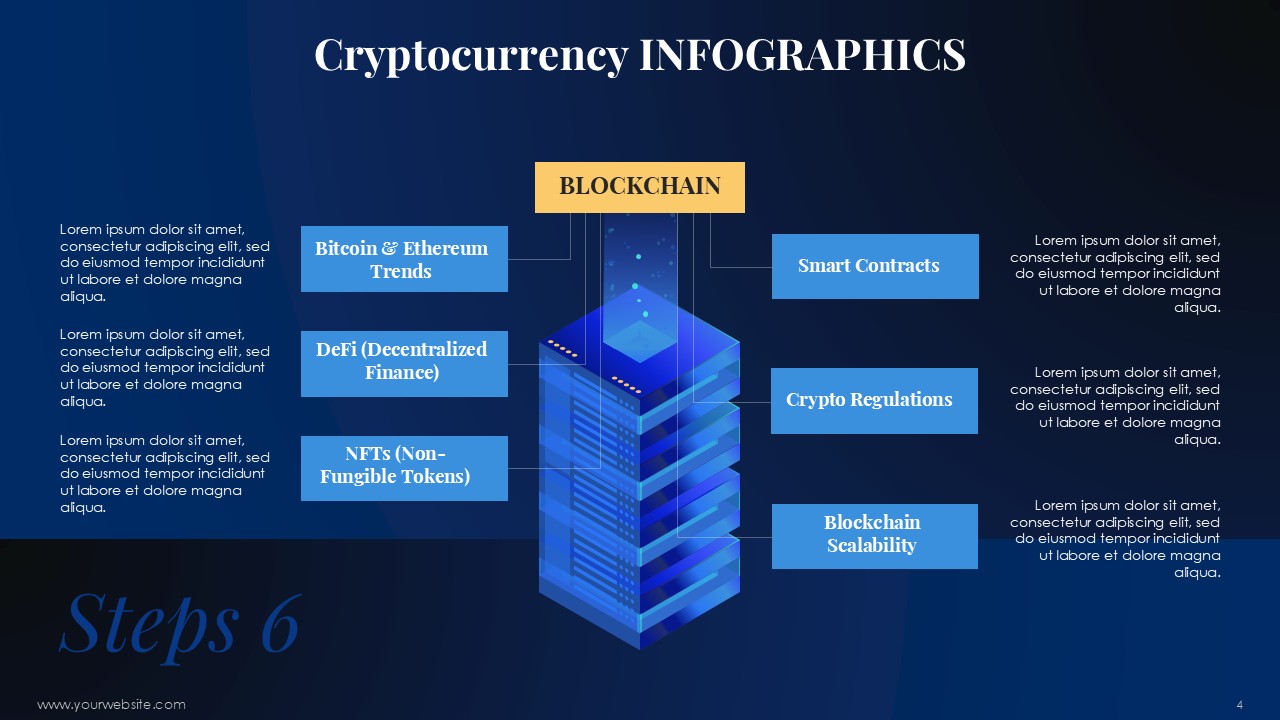 Cryptocurrency INFOGRAPHICS

BLOCKCHAIN

Lorem ipsum dolor sit amet, consectetur adipiscing elit, sed do eiusmod tempor incididunt ut labore et dolore magna aliqua.

Bitcoin & Ethereum Trends

Lorem ipsum dolor sit amet, consectetur adipiscing elit, sed do eiusmod tempor incididunt ut labore et dolore magna aliqua.

DeFi (Decentralized Finance)

Lorem ipsum dolor sit amet, consectetur adipiscing elit, sed do eiusmod tempor incididunt ut labore et dolore magna aliqua.

NFTs (Non-Fungible Tokens)

Smart Contracts

Lorem ipsum dolor sit amet, consectetur adipiscing elit, sed do eiusmod tempor incididunt ut labore et dolore magna aliqua.

Crypto Regulations

Lorem ipsum dolor sit amet, consectetur adipiscing elit, sed do eiusmod tempor incididunt ut labore et dolore magna aliqua.

Blockchain Scalability

Lorem ipsum dolor sit amet, consectetur adipiscing elit, sed do eiusmod tempor incididunt ut labore et dolore magna aliqua.

Steps 6

www.yourwebsite.com

4