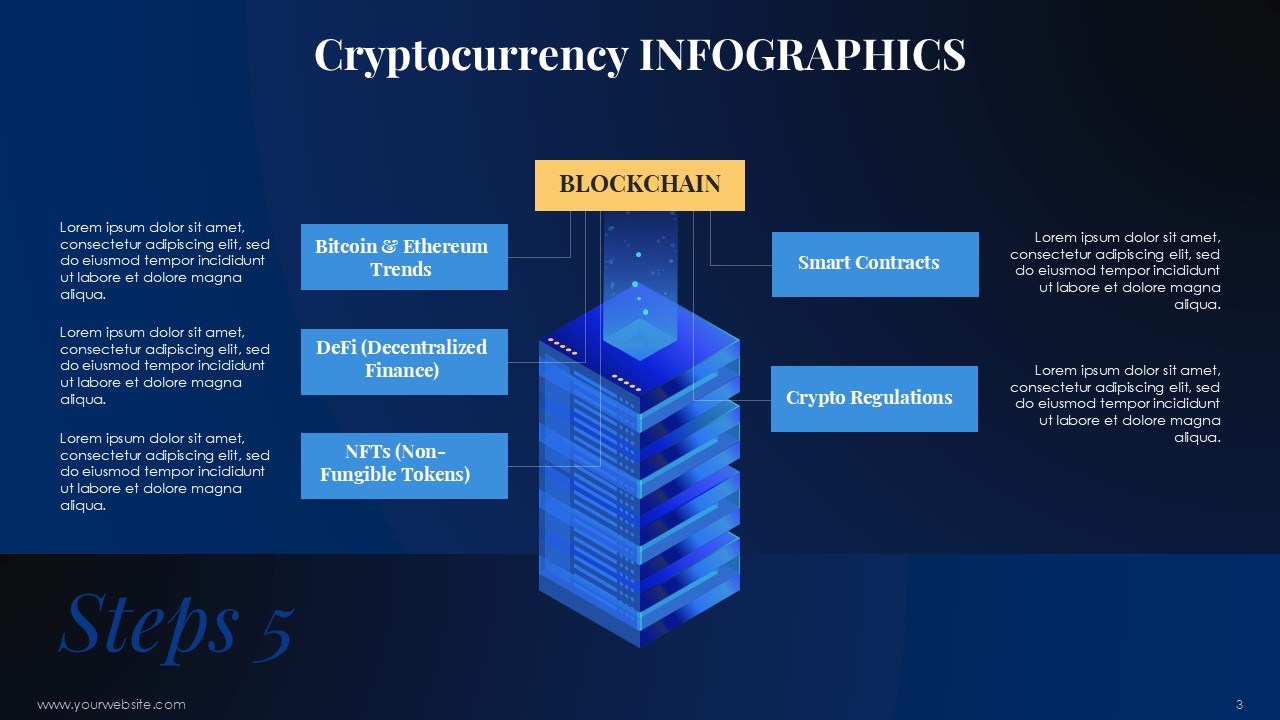 Cryptocurrency INFOGRAPHICS

BLOCKCHAIN

Lorem ipsum dolor sit amet, consectetur adipiscing elit, sed do eiusmod tempor incididunt ut labore et dolore magna aliqua.

Bitcoin & Ethereum Trends

Lorem ipsum dolor sit amet, consectetur adipiscing elit, sed do eiusmod tempor incididunt ut labore et dolore magna aliqua.

DeFi (Decentralized Finance)

Lorem ipsum dolor sit amet, consectetur adipiscing elit, sed do eiusmod tempor incididunt ut labore et dolore magna aliqua.

NFTs (Non-Fungible Tokens)

Smart Contracts

Lorem ipsum dolor sit amet, consectetur adipiscing elit, sed do eiusmod tempor incididunt ut labore et dolore magna aliqua.

Crypto Regulations

Lorem ipsum dolor sit amet, consectetur adipiscing elit, sed do eiusmod tempor incididunt ut labore et dolore magna aliqua.

Steps 5

www.yourwebsite.com

3