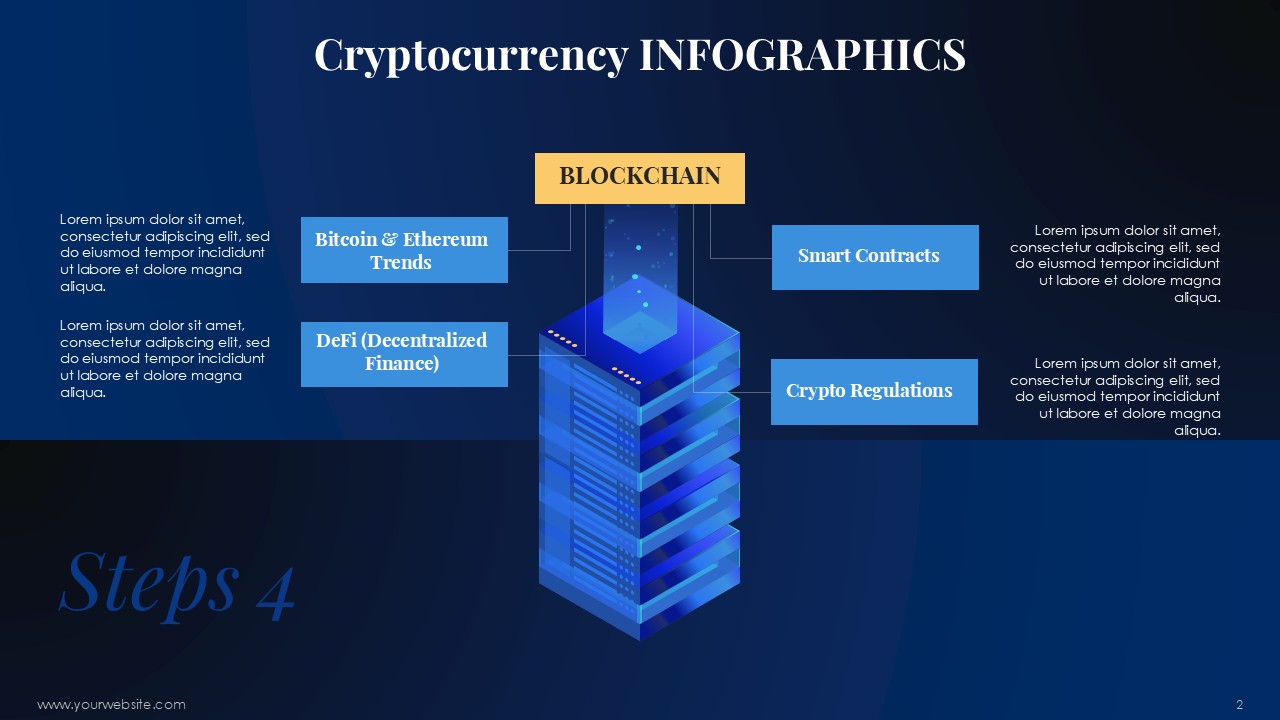 Cryptocurrency INFOGRAPHICS

BLOCKCHAIN

Lorem ipsum dolor sit amet, consectetur adipiscing elit, sed do eiusmod tempor incididunt ut labore et dolore magna aliqua.

Lorem ipsum dolor sit amet, consectetur adipiscing elit, sed do eiusmod tempor incididunt ut labore et dolore magna aliqua.

Bitcoin & Ethereum Trends

DeFi (Decentralized Finance)

Smart Contracts

Crypto Regulations

Lorem ipsum dolor sit amet, consectetur adipiscing elit, sed do eiusmod tempor incididunt ut labore et dolore magna aliqua.

Lorem ipsum dolor sit amet, consectetur adipiscing elit, sed do eiusmod tempor incididunt ut labore et dolore magna aliqua.

Steps 4

www.yourwebsite.com

2