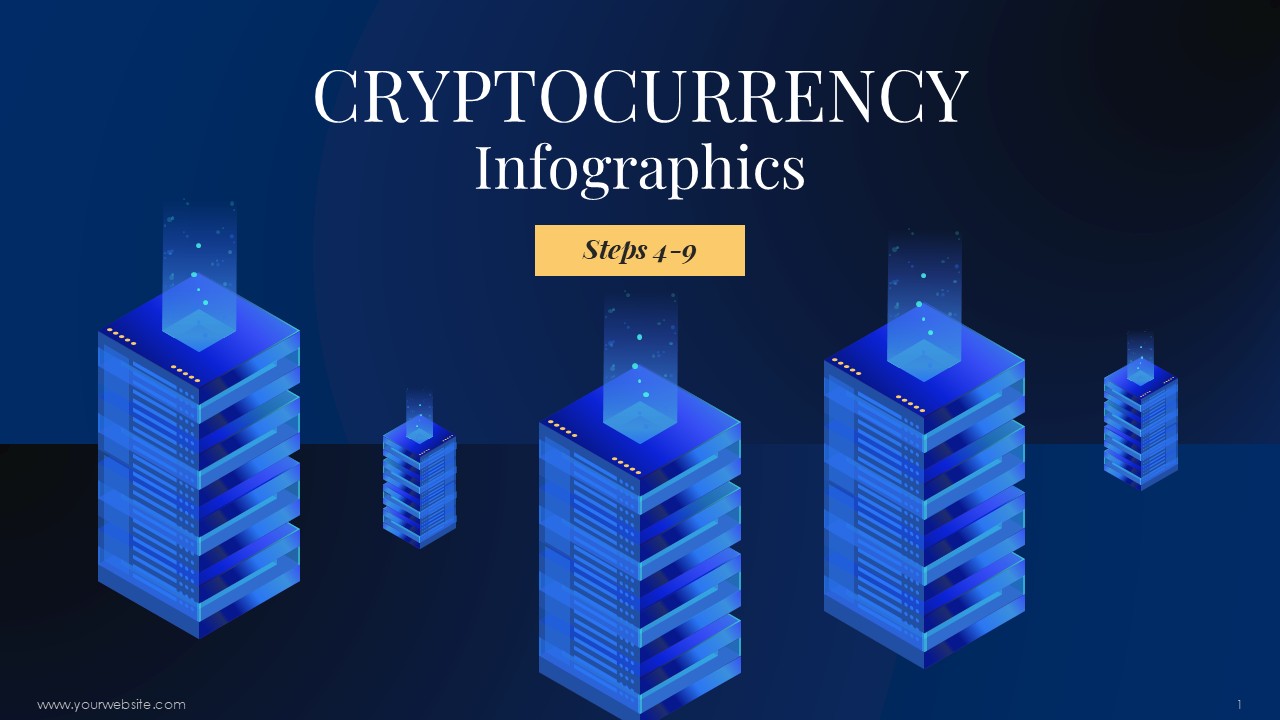 CRYPTOCURRENCY
Infographics

Steps 4-9

www.yourwebsite.com

1