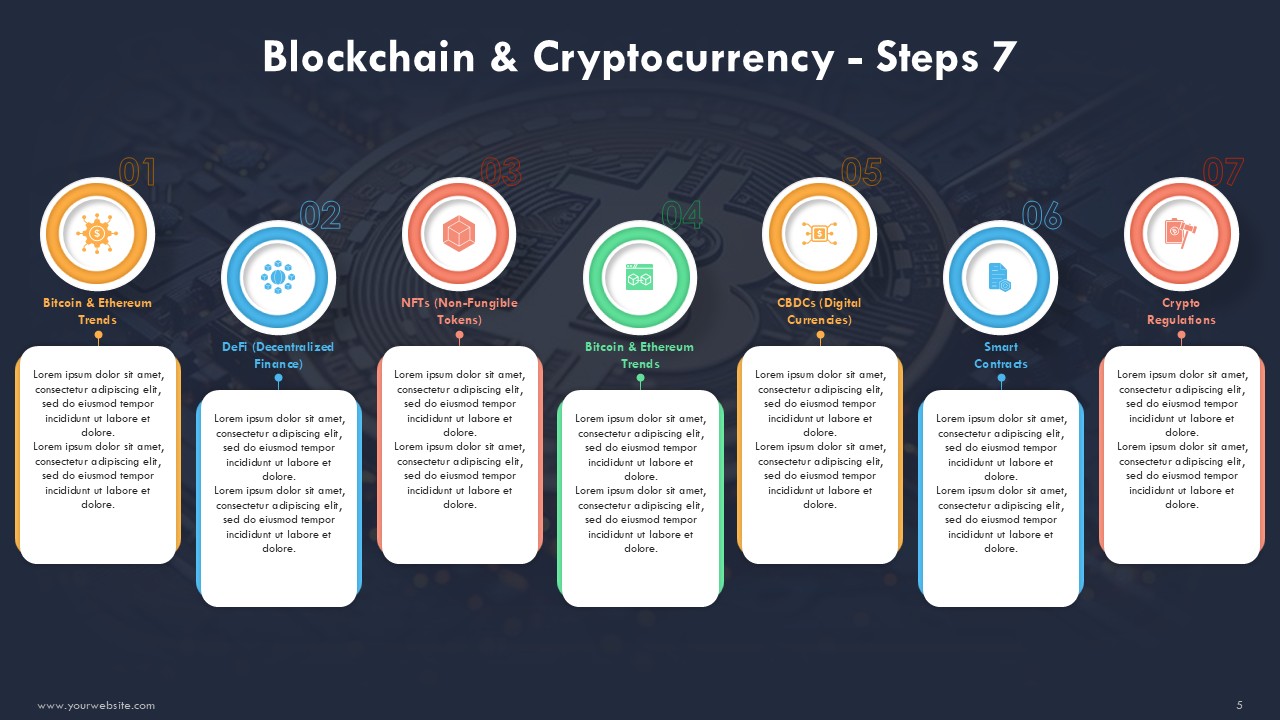 Blockchain & Cryptocurrency - Steps 7

01

Bitcoin & Ethereum Trends

Lorem ipsum dolor sit amet, consectetur adipiscing elit, sed do eiusmod tempor incididunt ut labore et dolore.
Lorem ipsum dolor sit amet, consectetur adipiscing elit, sed do eiusmod tempor incididunt ut labore et dolore.

02

DeFi (Decentralized Finance)

Lorem ipsum dolor sit amet, consectetur adipiscing elit, sed do eiusmod tempor incididunt ut labore et dolore.
Lorem ipsum dolor sit amet, consectetur adipiscing elit, sed do eiusmod tempor incididunt ut labore et dolore.

03

NFTs (Non-Fungible Tokens)

Lorem ipsum dolor sit amet, consectetur adipiscing elit, sed do eiusmod tempor incididunt ut labore et dolore.
Lorem ipsum dolor sit amet, consectetur adipiscing elit, sed do eiusmod tempor incididunt ut labore et dolore.

04

Bitcoin & Ethereum Trends

Lorem ipsum dolor sit amet, consectetur adipiscing elit, sed do eiusmod tempor incididunt ut labore et dolore.
Lorem ipsum dolor sit amet, consectetur adipiscing elit, sed do eiusmod tempor incididunt ut labore et dolore.

05

CBDCs (Digital Currencies)

Lorem ipsum dolor sit amet, consectetur adipiscing elit, sed do eiusmod tempor incididunt ut labore et dolore.
Lorem ipsum dolor sit amet, consectetur adipiscing elit, sed do eiusmod tempor incididunt ut labore et dolore.

06

Smart Contracts

Lorem ipsum dolor sit amet, consectetur adipiscing elit, sed do eiusmod tempor incididunt ut labore et dolore.
Lorem ipsum dolor sit amet, consectetur adipiscing elit, sed do eiusmod tempor incididunt ut labore et dolore.

07

Crypto Regulations

Lorem ipsum dolor sit amet, consectetur adipiscing elit, sed do eiusmod tempor incididunt ut labore et dolore.
Lorem ipsum dolor sit amet, consectetur adipiscing elit, sed do eiusmod tempor incididunt ut labore et dolore.

www.yourwebsite.com

5