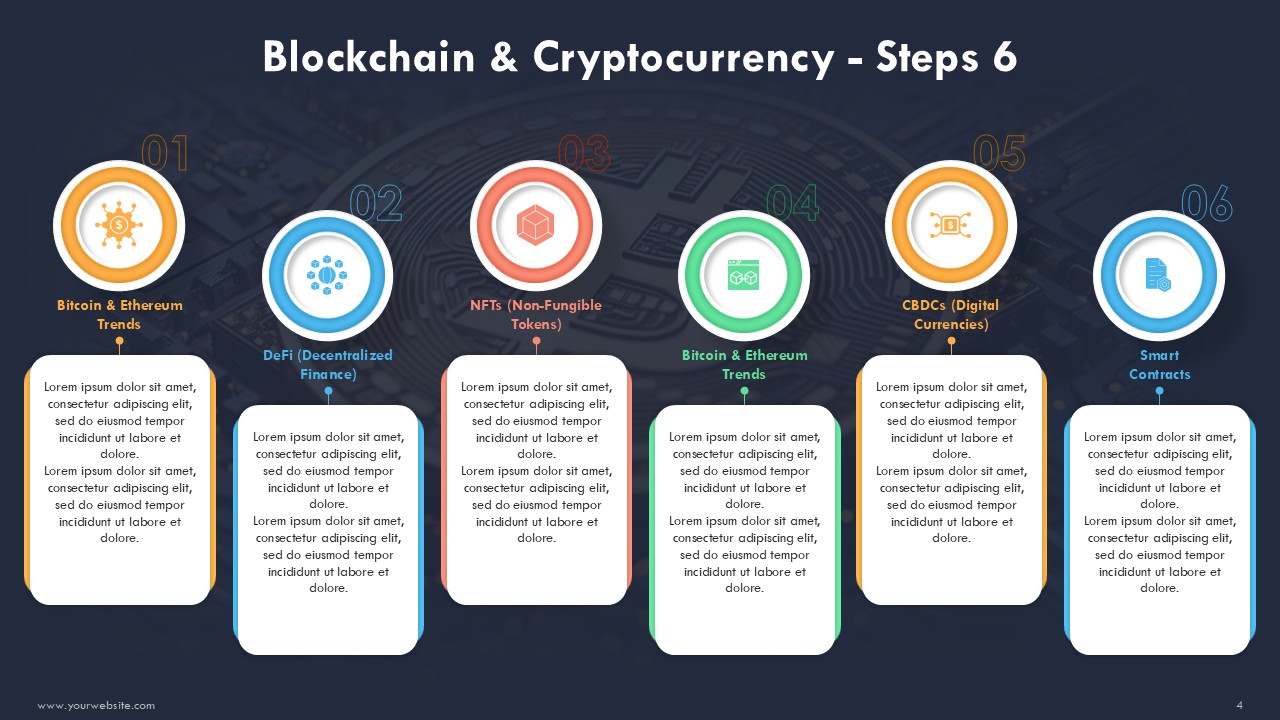 Blockchain & Cryptocurrency - Steps 6

01

Bitcoin & Ethereum Trends

Lorem ipsum dolor sit amet, consectetur adipiscing elit, sed do eiusmod tempor incididunt ut labore et dolore.
Lorem ipsum dolor sit amet, consectetur adipiscing elit, sed do eiusmod tempor incididunt ut labore et dolore.

02

DeFi (Decentralized Finance)

Lorem ipsum dolor sit amet, consectetur adipiscing elit, sed do eiusmod tempor incididunt ut labore et dolore.
Lorem ipsum dolor sit amet, consectetur adipiscing elit, sed do eiusmod tempor incididunt ut labore et dolore.

03

NFTs (Non-Fungible Tokens)

Lorem ipsum dolor sit amet, consectetur adipiscing elit, sed do eiusmod tempor incididunt ut labore et dolore.
Lorem ipsum dolor sit amet, consectetur adipiscing elit, sed do eiusmod tempor incididunt ut labore et dolore.

04

Bitcoin & Ethereum Trends

Lorem ipsum dolor sit amet, consectetur adipiscing elit, sed do eiusmod tempor incididunt ut labore et dolore.
Lorem ipsum dolor sit amet, consectetur adipiscing elit, sed do eiusmod tempor incididunt ut labore et dolore.

05

CBDCs (Digital Currencies)

Lorem ipsum dolor sit amet, consectetur adipiscing elit, sed do eiusmod tempor incididunt ut labore et dolore.
Lorem ipsum dolor sit amet, consectetur adipiscing elit, sed do eiusmod tempor incididunt ut labore et dolore.

06

Smart Contracts

Lorem ipsum dolor sit amet, consectetur adipiscing elit, sed do eiusmod tempor incididunt ut labore et dolore.
Lorem ipsum dolor sit amet, consectetur adipiscing elit, sed do eiusmod tempor incididunt ut labore et dolore.

www.yourwebsite.com

4