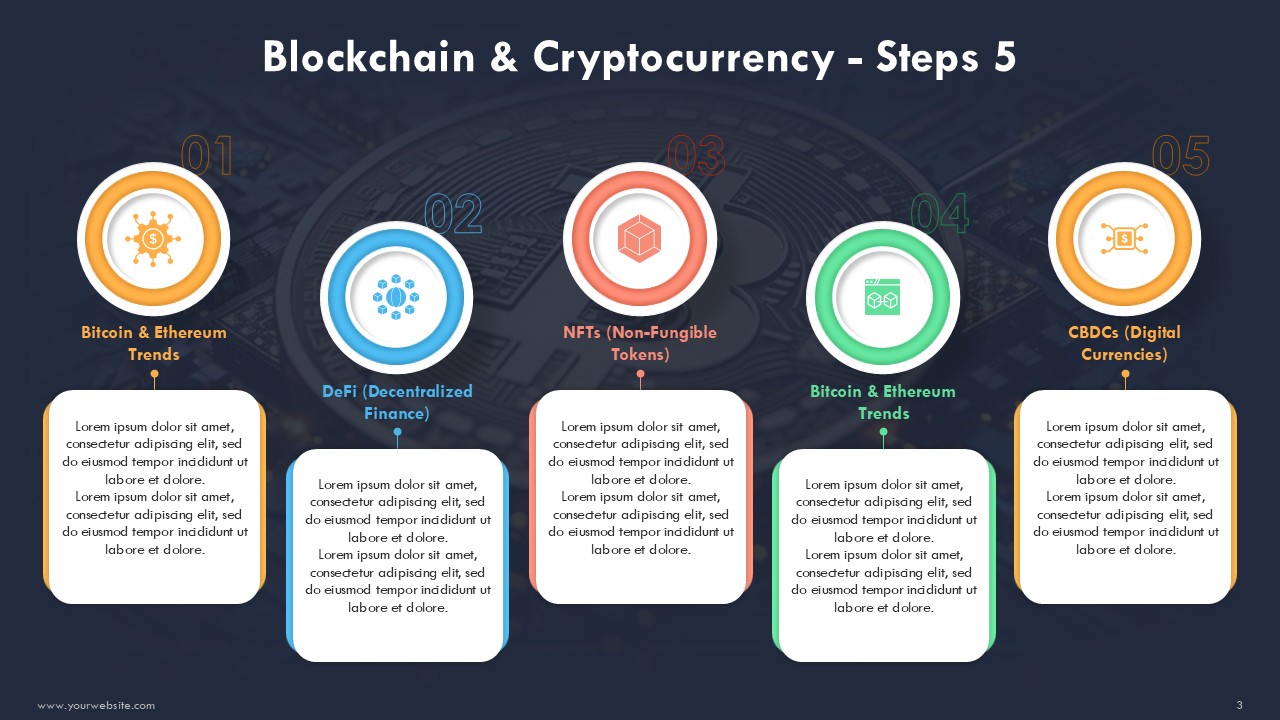 Blockchain & Cryptocurrency - Steps 5

01

Bitcoin & Ethereum Trends

Lorem ipsum dolor sit amet, consectetur adipiscing elit, sed do eiusmod tempor incididunt ut labore et dolore.
Lorem ipsum dolor sit amet, consectetur adipiscing elit, sed do eiusmod tempor incididunt ut labore et dolore.

02

DeFi (Decentralized Finance)

Lorem ipsum dolor sit amet, consectetur adipiscing elit, sed do eiusmod tempor incididunt ut labore et dolore.
Lorem ipsum dolor sit amet, consectetur adipiscing elit, sed do eiusmod tempor incididunt ut labore et dolore.

03

NFTs (Non-Fungible Tokens)

Lorem ipsum dolor sit amet, consectetur adipiscing elit, sed do eiusmod tempor incididunt ut labore et dolore.
Lorem ipsum dolor sit amet, consectetur adipiscing elit, sed do eiusmod tempor incididunt ut labore et dolore.

04

Bitcoin & Ethereum Trends

Lorem ipsum dolor sit amet, consectetur adipiscing elit, sed do eiusmod tempor incididunt ut labore et dolore.
Lorem ipsum dolor sit amet, consectetur adipiscing elit, sed do eiusmod tempor incididunt ut labore et dolore.

05

CBDCs (Digital Currencies)

Lorem ipsum dolor sit amet, consectetur adipiscing elit, sed do eiusmod tempor incididunt ut labore et dolore.
Lorem ipsum dolor sit amet, consectetur adipiscing elit, sed do eiusmod tempor incididunt ut labore et dolore.

www.yourwebsite.com

3