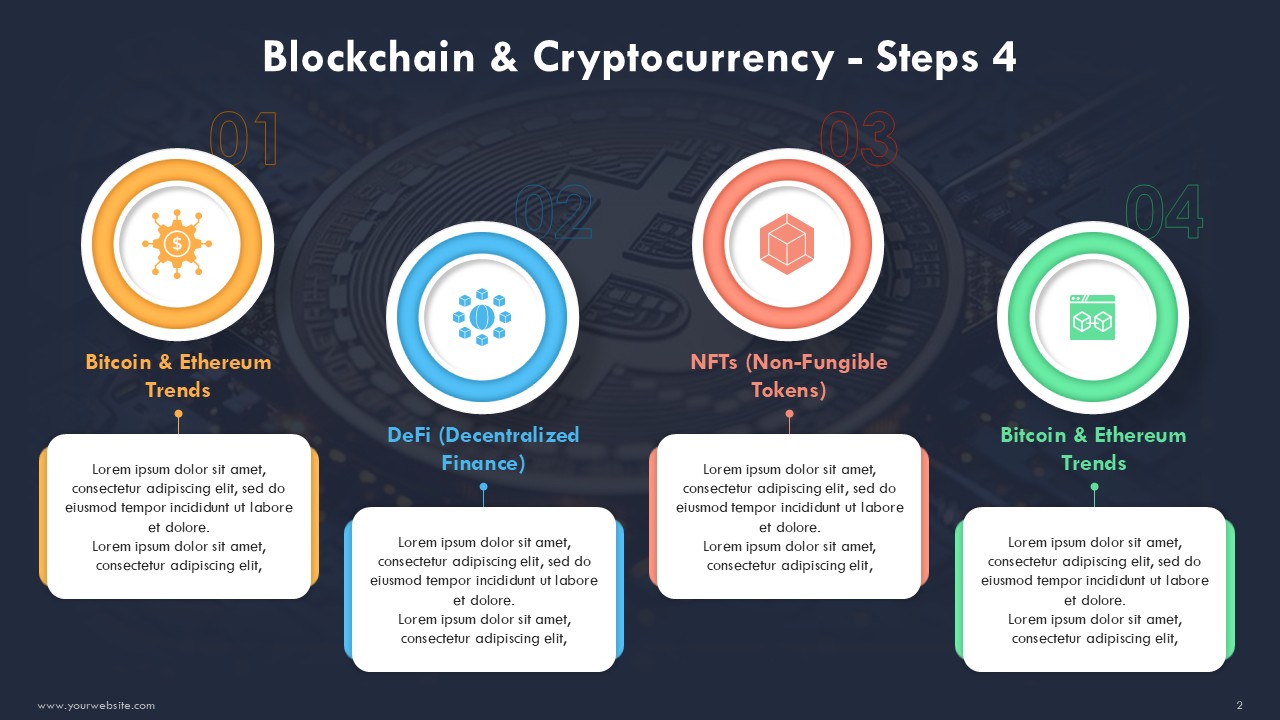 Blockchain & Cryptocurrency - Steps 4

01

Bitcoin & Ethereum Trends

Lorem ipsum dolor sit amet, consectetur adipiscing elit, sed do eiusmod tempor incididunt ut labore et dolore.
Lorem ipsum dolor sit amet, consectetur adipiscing elit,

02

DeFi (Decentralized Finance)

Lorem ipsum dolor sit amet, consectetur adipiscing elit, sed do eiusmod tempor incididunt ut labore et dolore.
Lorem ipsum dolor sit amet, consectetur adipiscing elit,

03

NFTs (Non-Fungible Tokens)

Lorem ipsum dolor sit amet, consectetur adipiscing elit, sed do eiusmod tempor incididunt ut labore et dolore.
Lorem ipsum dolor sit amet, consectetur adipiscing elit,

04

Bitcoin & Ethereum Trends

Lorem ipsum dolor sit amet, consectetur adipiscing elit, sed do eiusmod tempor incididunt ut labore et dolore.
Lorem ipsum dolor sit amet, consectetur adipiscing elit,

www.yourwebsite.com

2