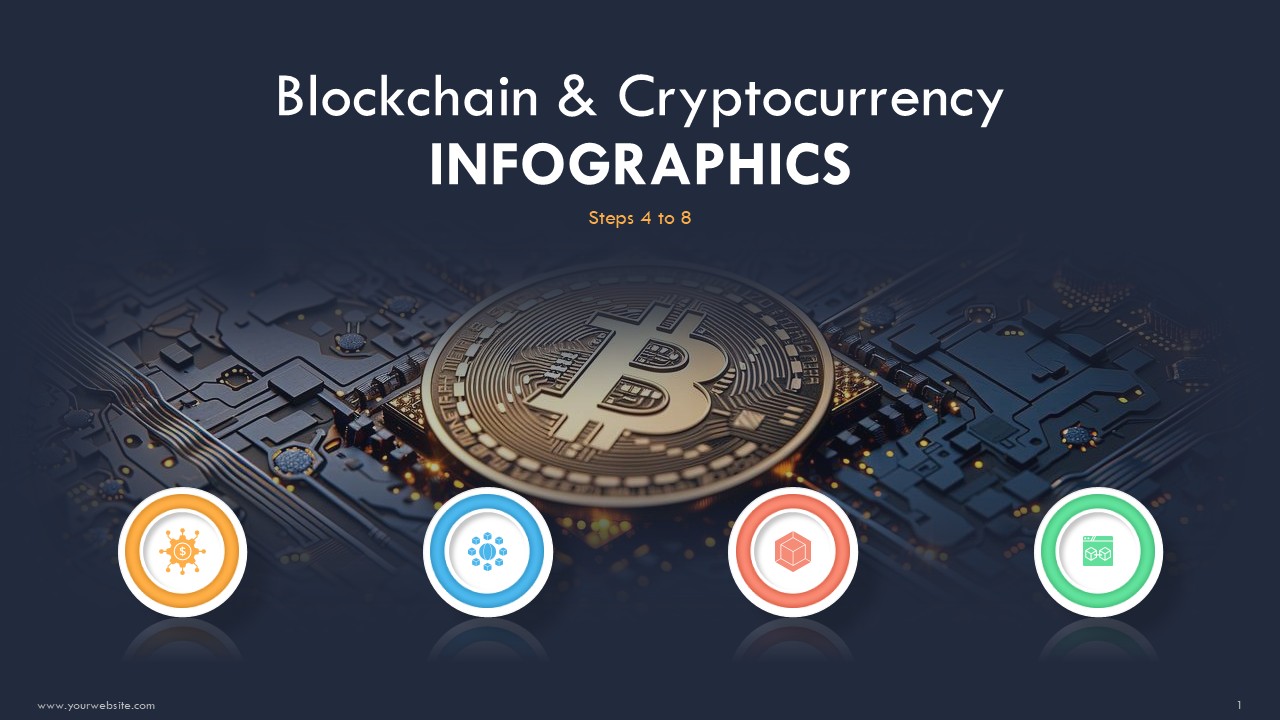 Blockchain & Cryptocurrency
INFOGRAPHICS

Steps 4 to 8

www.yourwebsite.com

1