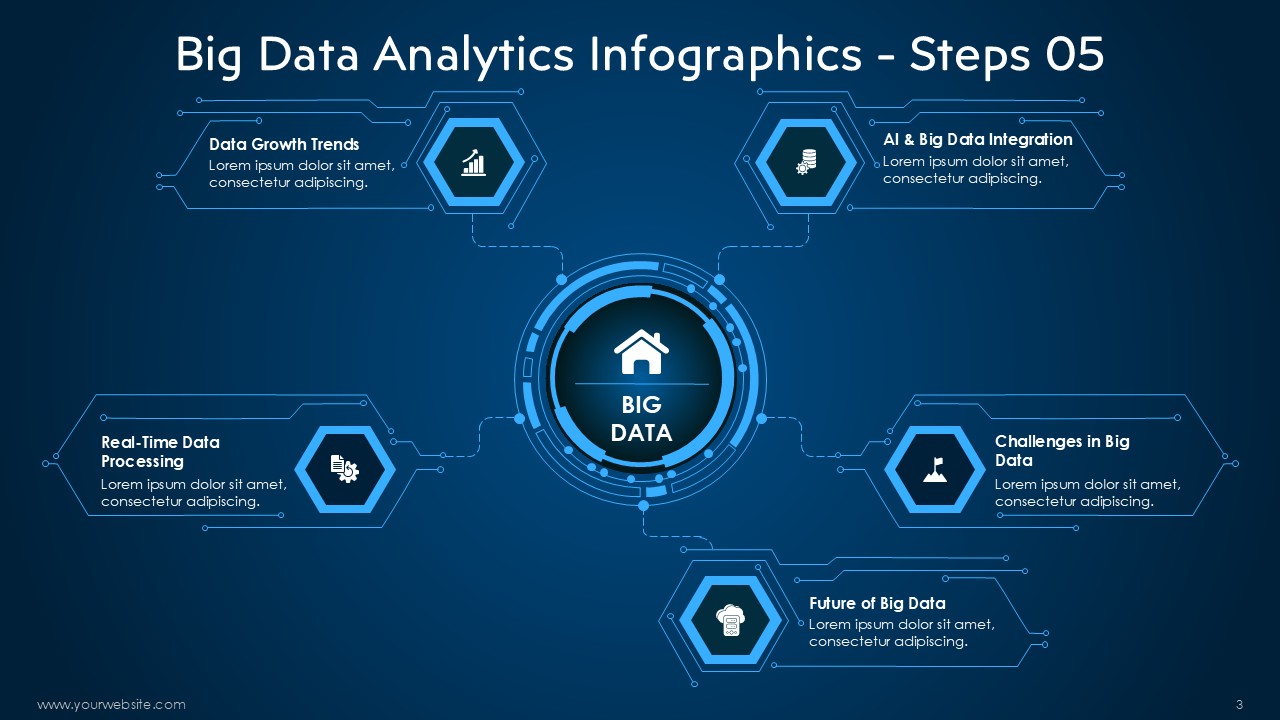 Big Data Analytics Infographics - Steps 05

Data Growth Trends
Lorem ipsum dolor sit amet, consectetur adipiscing.

AI & Big Data Integration
Lorem ipsum dolor sit amet, consectetur adipiscing.

BIG DATA

Real-Time Data Processing
Lorem ipsum dolor sit amet, consectetur adipiscing.

Challenges in Big Data
Lorem ipsum dolor sit amet, consectetur adipiscing.

Future of Big Data
Lorem ipsum dolor sit amet, consectetur adipiscing.

www.yourwebsite.com

3