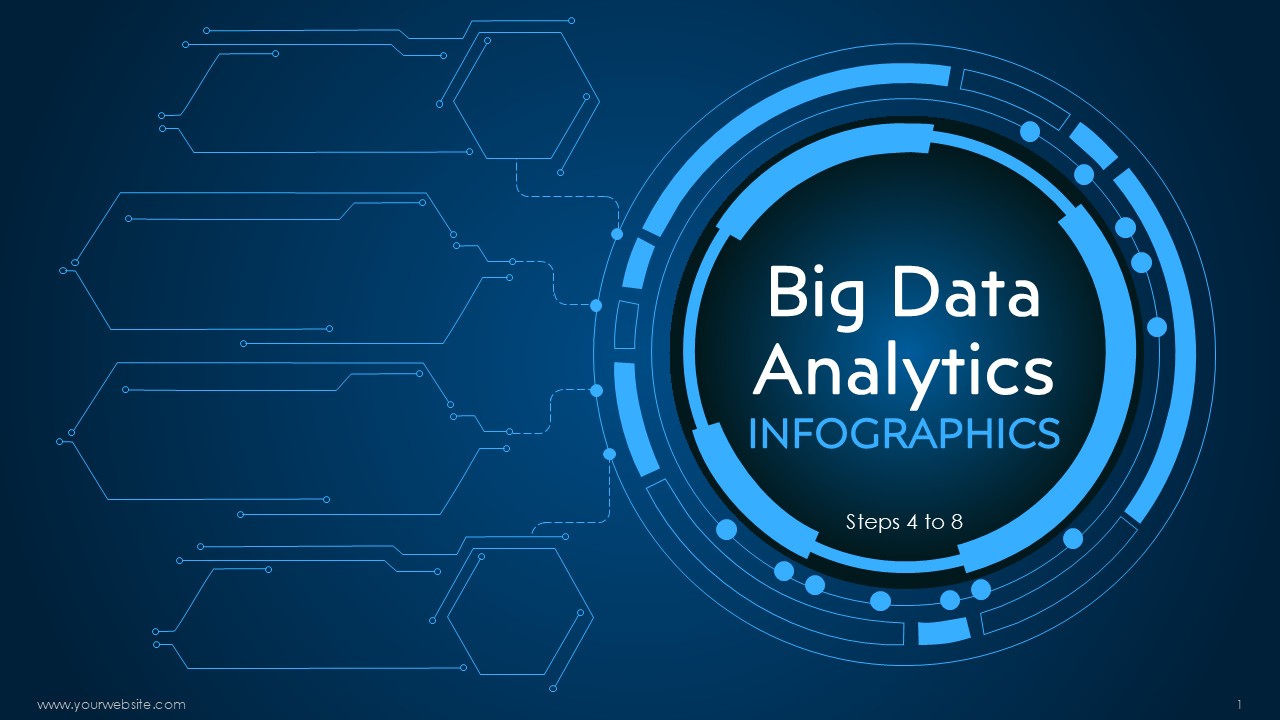 Big Data Analytics
INFOGRAPHICS

Steps 4 to 8

www.yourwebsite.com

1