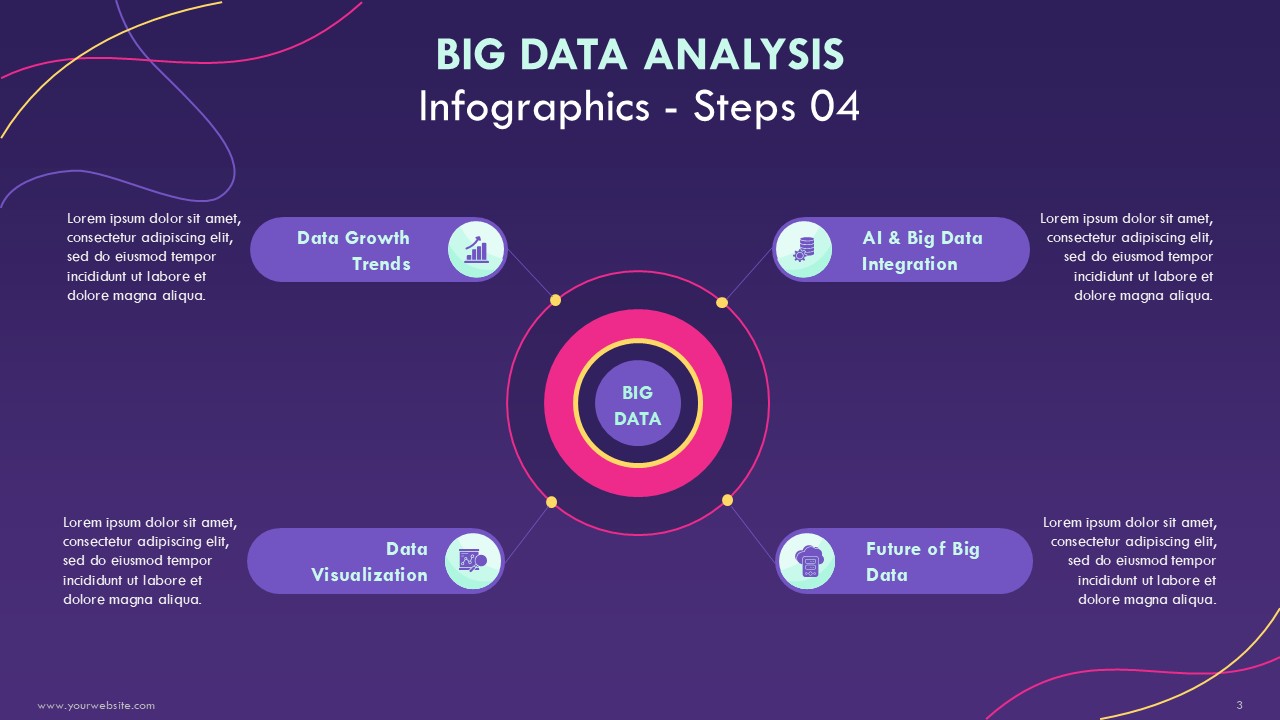 BIG DATA ANALYSIS
Infographics - Steps 04

Lorem ipsum dolor sit amet, consectetur adipiscing elit, sed do eiusmod tempor incididunt ut labore et dolore magna aliqua.

Data Growth Trends

AI & Big Data Integration

Lorem ipsum dolor sit amet, consectetur adipiscing elit, sed do eiusmod tempor incididunt ut labore et dolore magna aliqua.

BIG DATA

Lorem ipsum dolor sit amet, consectetur adipiscing elit, sed do eiusmod tempor incididunt ut labore et dolore magna aliqua.

Data Visualization

Future of Big Data

Lorem ipsum dolor sit amet, consectetur adipiscing elit, sed do eiusmod tempor incididunt ut labore et dolore magna aliqua.

www.yourwebsite.com

3