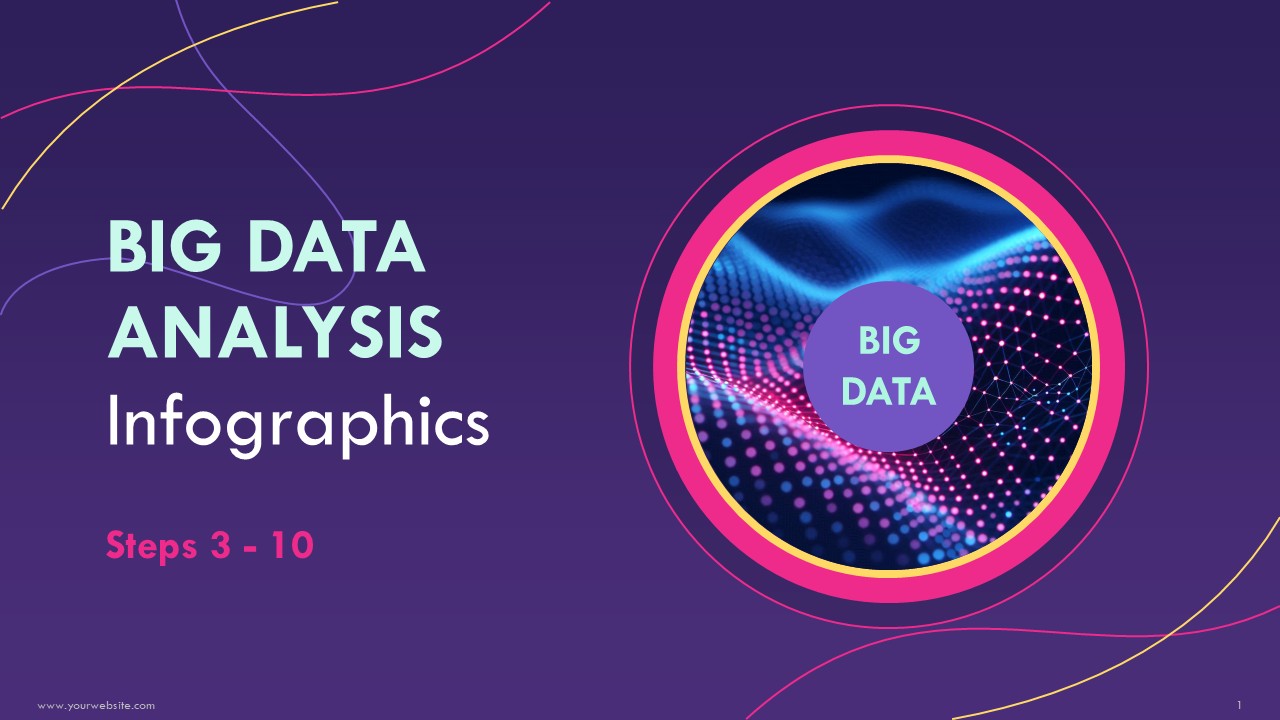 BIG DATA ANALYSIS
Infographics

Steps 3 - 10

BIG DATA

www.yourwebsite.com

1