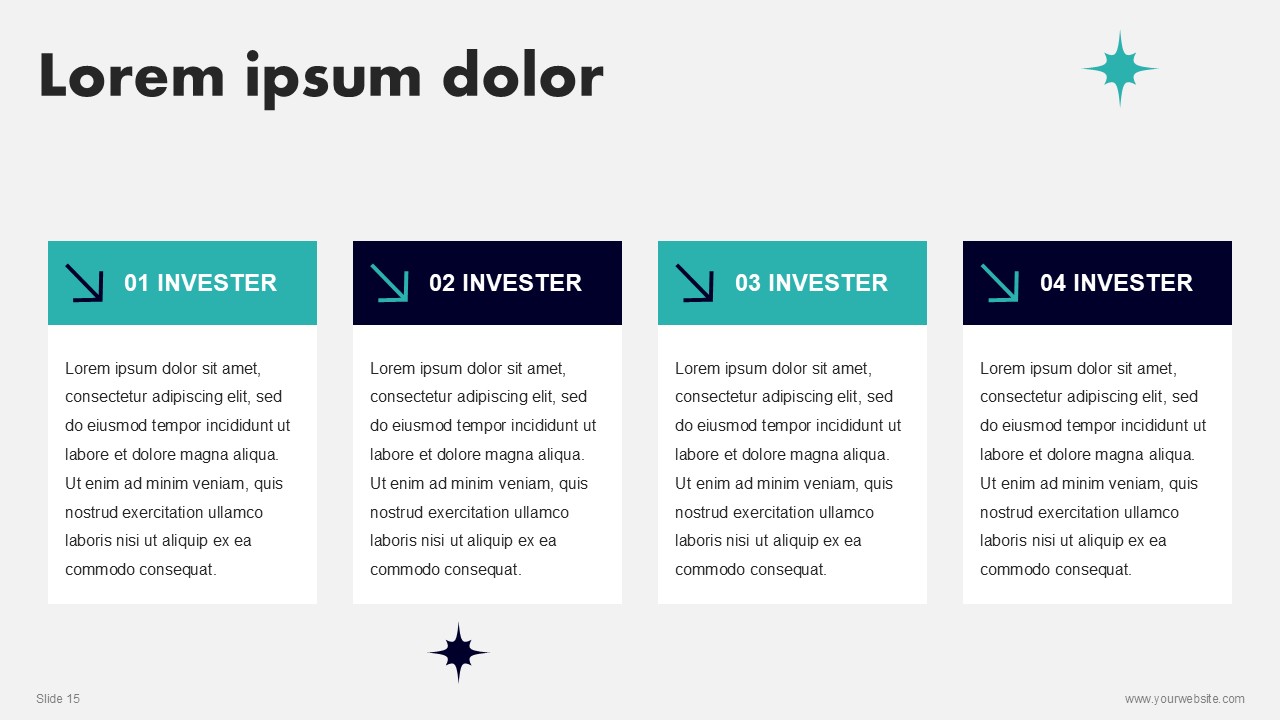 Lorem ipsum dolor

01 INVESTER

Lorem ipsum dolor sit amet, consectetur adipiscing elit, sed do eiusmod tempor incididunt ut labore et dolore magna aliqua. Ut enim ad minim veniam, quis nostrud exercitation ullamco laboris nisi ut aliquip ex ea commodo consequat.

02 INVESTER

Lorem ipsum dolor sit amet, consectetur adipiscing elit, sed do eiusmod tempor incididunt ut labore et dolore magna aliqua. Ut enim ad minim veniam, quis nostrud exercitation ullamco laboris nisi ut aliquip ex ea commodo consequat.

03 INVESTER

Lorem ipsum dolor sit amet, consectetur adipiscing elit, sed do eiusmod tempor incididunt ut labore et dolore magna aliqua. Ut enim ad minim veniam, quis nostrud exercitation ullamco laboris nisi ut aliquip ex ea commodo consequat.

04 INVESTER

Lorem ipsum dolor sit amet, consectetur adipiscing elit, sed do eiusmod tempor incididunt ut labore et dolore magna aliqua. Ut enim ad minim veniam, quis nostrud exercitation ullamco laboris nisi ut aliquip ex ea commodo consequat.

Slide 15

www.yourwebsite.com