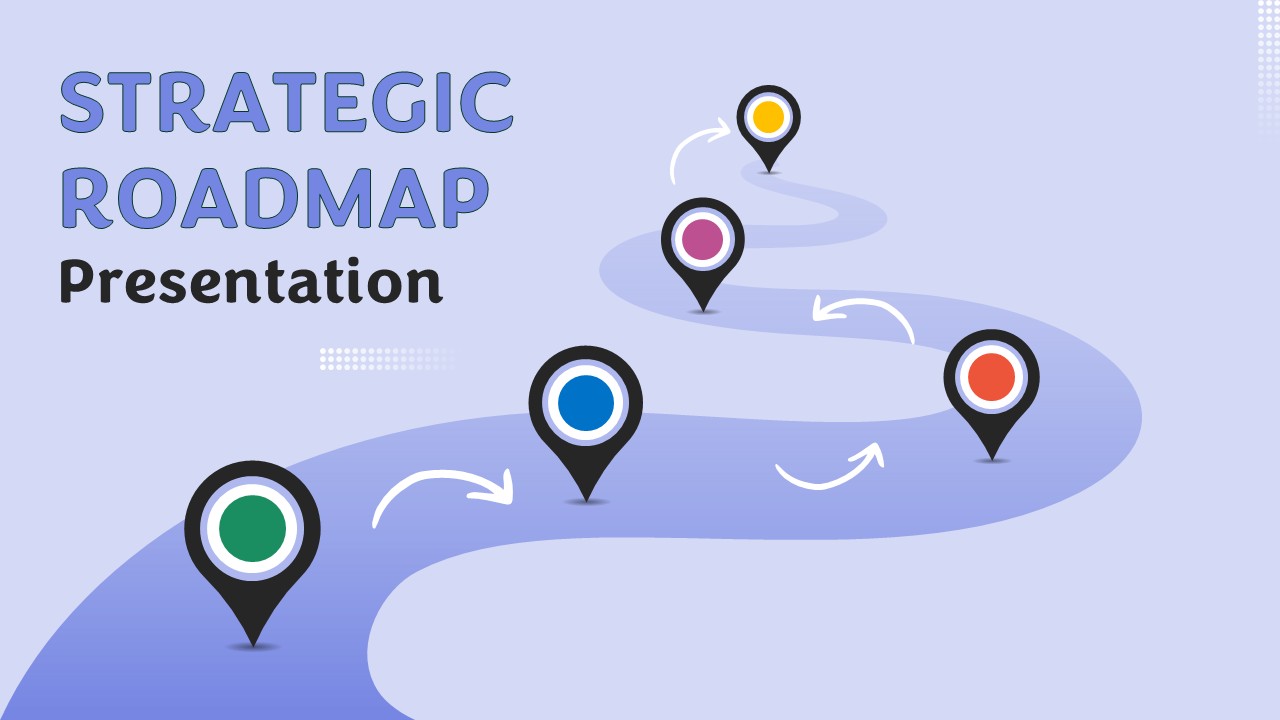 STRATEGIC ROADMAP
Presentation