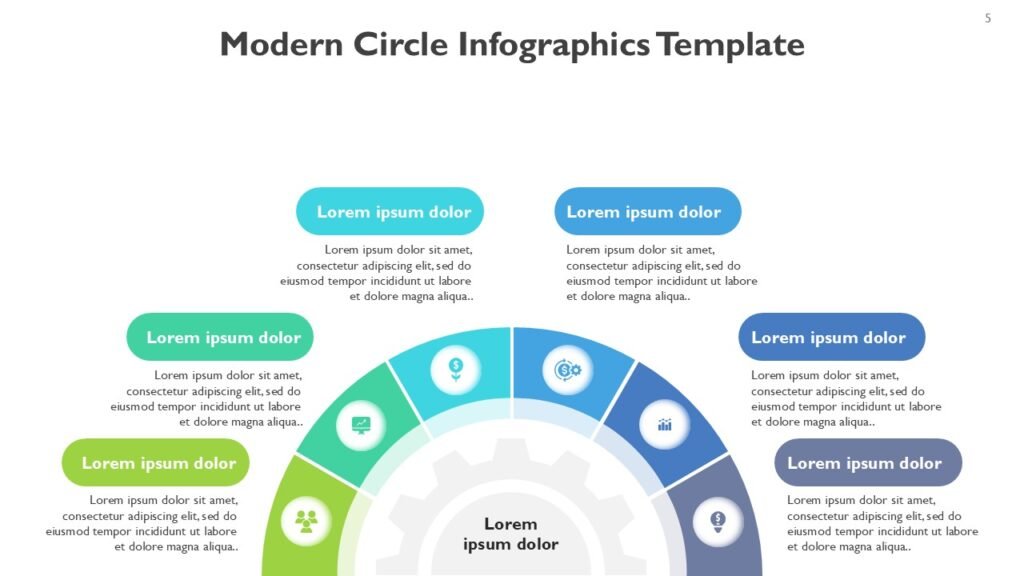 5

Modern Circle Infographics Template

Lorem ipsum dolor

Lorem ipsum dolor sit amet, consectetur adipiscing elit, sed do eiusmod tempor incididunt ut labore et dolore magna aliqua..

Lorem ipsum dolor

Lorem ipsum dolor sit amet, consectetur adipiscing elit, sed do eiusmod tempor incididunt ut labore et dolore magna aliqua..

Lorem ipsum dolor

Lorem ipsum dolor sit amet, consectetur adipiscing elit, sed do eiusmod tempor incididunt ut labore et dolore magna aliqua..

Lorem ipsum dolor

Lorem ipsum dolor sit amet, consectetur adipiscing elit, sed do eiusmod tempor incididunt ut labore et dolore magna aliqua..

Lorem ipsum dolor

Lorem ipsum dolor sit amet, consectetur adipiscing elit, sed do eiusmod tempor incididunt ut labore et dolore magna aliqua..

Lorem ipsum dolor

Lorem ipsum dolor sit amet, consectetur adipiscing elit, sed do eiusmod tempor incididunt ut labore et dolore magna aliqua..

Lorem ipsum dolor