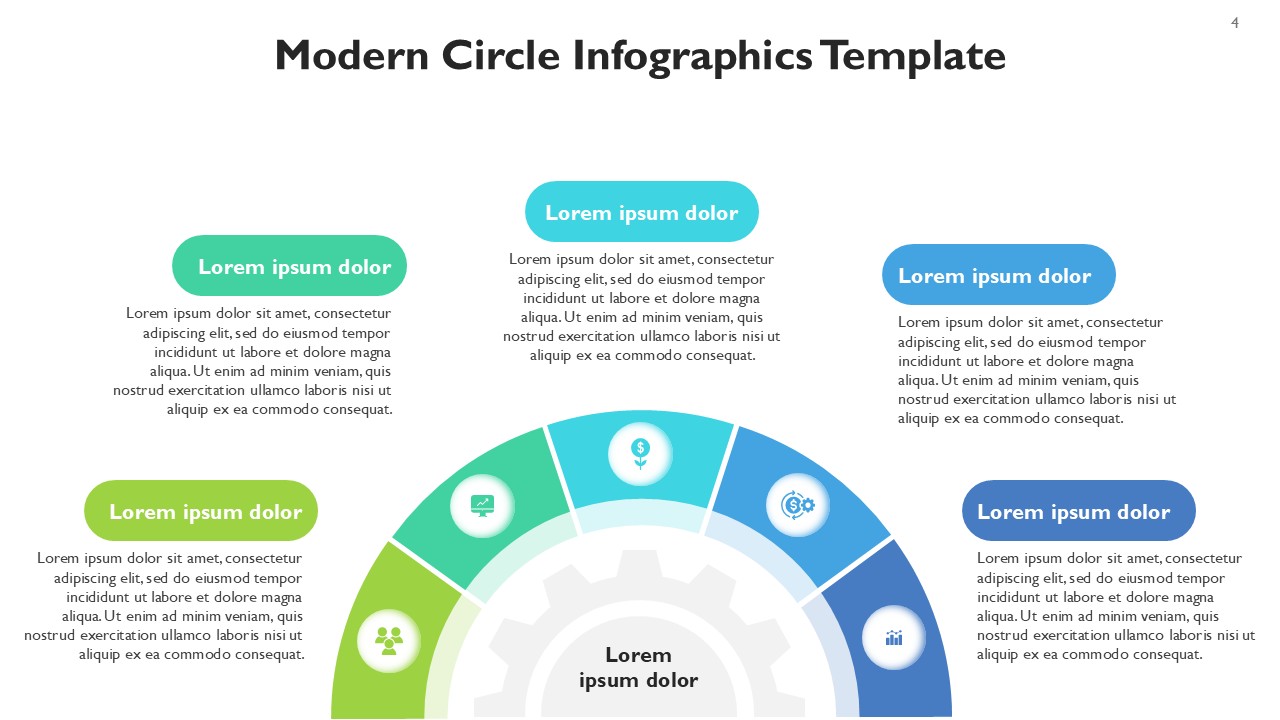 4

Modern Circle Infographics Template

Lorem ipsum dolor

Lorem ipsum dolor sit amet, consectetur adipiscing elit, sed do eiusmod tempor incididunt ut labore et dolore magna aliqua. Ut enim ad minim veniam, quis nostrud exercitation ullamco laboris nisi ut aliquip ex ea commodo consequat.

Lorem ipsum dolor

Lorem ipsum dolor sit amet, consectetur adipiscing elit, sed do eiusmod tempor incididunt ut labore et dolore magna aliqua. Ut enim ad minim veniam, quis nostrud exercitation ullamco laboris nisi ut aliquip ex ea commodo consequat.

Lorem ipsum dolor

Lorem ipsum dolor sit amet, consectetur adipiscing elit, sed do eiusmod tempor incididunt ut labore et dolore magna aliqua. Ut enim ad minim veniam, quis nostrud exercitation ullamco laboris nisi ut aliquip ex ea commodo consequat.

Lorem ipsum dolor

Lorem ipsum dolor sit amet, consectetur adipiscing elit, sed do eiusmod tempor incididunt ut labore et dolore magna aliqua. Ut enim ad minim veniam, quis nostrud exercitation ullamco laboris nisi ut aliquip ex ea commodo consequat.

Lorem ipsum dolor

Lorem ipsum dolor sit amet, consectetur adipiscing elit, sed do eiusmod tempor incididunt ut labore et dolore magna aliqua. Ut enim ad minim veniam, quis nostrud exercitation ullamco laboris nisi ut aliquip ex ea commodo consequat.

Lorem ipsum dolor