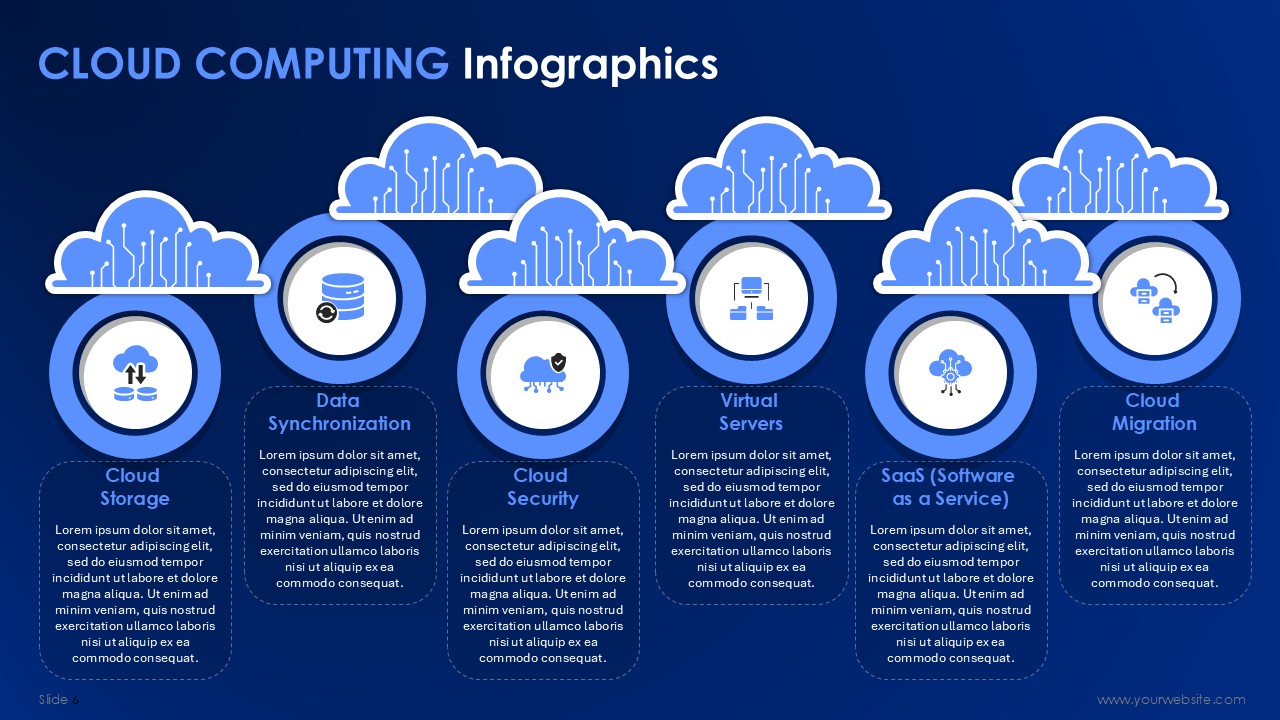 CLOUD COMPUTING Infographics

Cloud Storage

Lorem ipsum dolor sit amet, consectetur adipiscing elit, sed do eiusmod tempor incididunt ut labore et dolore magna aliqua. Ut enim ad minim veniam, quis nostrud exercitation ullamco laboris nisi ut aliquip ex ea commodo consequat.

Data Synchronization

Lorem ipsum dolor sit amet, consectetur adipiscing elit, sed do eiusmod tempor incididunt ut labore et dolore magna aliqua. Ut enim ad minim veniam, quis nostrud exercitation ullamco laboris nisi ut aliquip ex ea commodo consequat.

Cloud Security

Lorem ipsum dolor sit amet, consectetur adipiscing elit, sed do eiusmod tempor incididunt ut labore et dolore magna aliqua. Ut enim ad minim veniam, quis nostrud exercitation ullamco laboris nisi ut aliquip ex ea commodo consequat.

Virtual Servers

Lorem ipsum dolor sit amet, consectetur adipiscing elit, sed do eiusmod tempor incididunt ut labore et dolore magna aliqua. Ut enim ad minim veniam, quis nostrud exercitation ullamco laboris nisi ut aliquip ex ea commodo consequat.

SaaS (Software as a Service)

Lorem ipsum dolor sit amet, consectetur adipiscing elit, sed do eiusmod tempor incididunt ut labore et dolore magna aliqua. Ut enim ad minim veniam, quis nostrud exercitation ullamco laboris nisi ut aliquip ex ea commodo consequat.

Cloud Migration

Lorem ipsum dolor sit amet, consectetur adipiscing elit, sed do eiusmod tempor incididunt ut labore et dolore magna aliqua. Ut enim ad minim veniam, quis nostrud exercitation ullamco laboris nisi ut aliquip ex ea commodo consequat.

Slide 6

www.yourwebsite.com