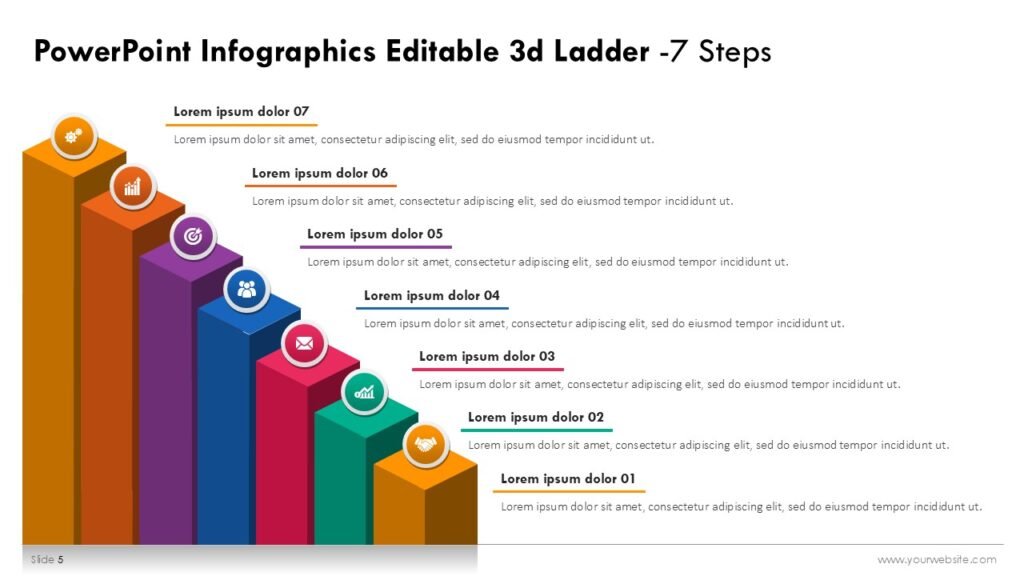 PowerPoint Infographics Editable 3d Ladder -7 Steps

Lorem ipsum dolor 07
Lorem ipsum dolor sit amet, consectetur adipiscing elit, sed do eiusmod tempor incididunt ut.

Lorem ipsum dolor 06
Lorem ipsum dolor sit amet, consectetur adipiscing elit, sed do eiusmod tempor incididunt ut.

Lorem ipsum dolor 05
Lorem ipsum dolor sit amet, consectetur adipiscing elit, sed do eiusmod tempor incididunt ut.

Lorem ipsum dolor 04
Lorem ipsum dolor sit amet, consectetur adipiscing elit, sed do eiusmod tempor incididunt ut.

Lorem ipsum dolor 03
Lorem ipsum dolor sit amet, consectetur adipiscing elit, sed do eiusmod tempor incididunt ut.

Lorem ipsum dolor 02
Lorem ipsum dolor sit amet, consectetur adipiscing elit, sed do eiusmod tempor incididunt ut.

Lorem ipsum dolor 01
Lorem ipsum dolor sit amet, consectetur adipiscing elit, sed do eiusmod tempor incididunt ut.

Slide 5

www.yourwebsite.com