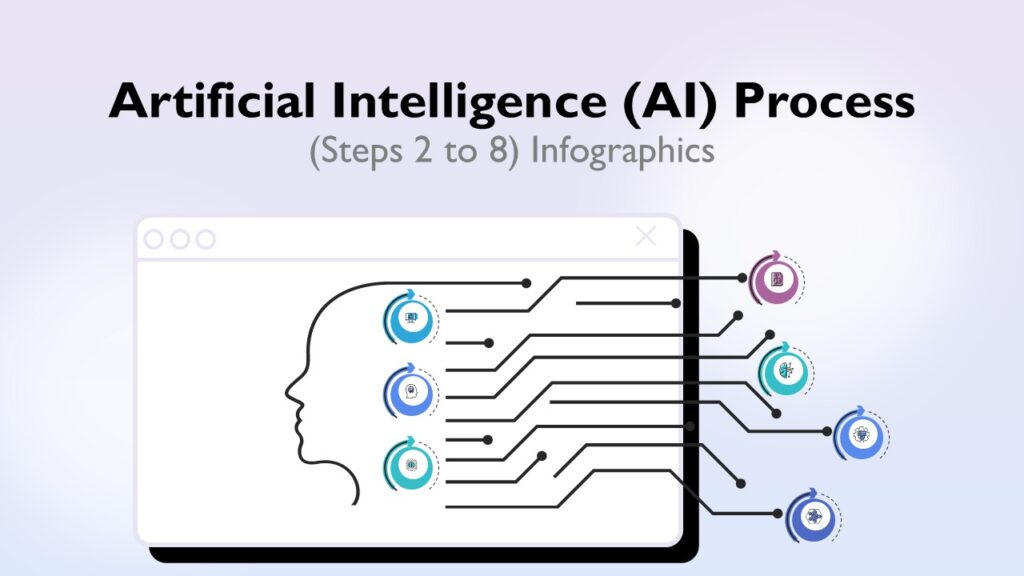 Artificial Intelligence (AI) Process
(Steps 2 to 8) Infographics