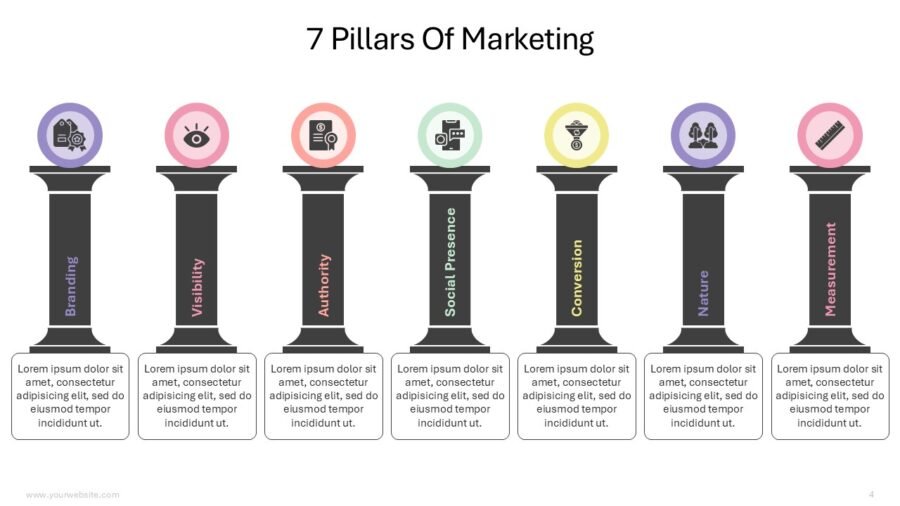 7 Pillars Of Marketing

Branding

Lorem ipsum dolor sit amet, consectetur adipisicing elit, sed do eiusmod tempor incididunt ut.

Visibility

Lorem ipsum dolor sit amet, consectetur adipisicing elit, sed do eiusmod tempor incididunt ut.

Authority

Lorem ipsum dolor sit amet, consectetur adipisicing elit, sed do eiusmod tempor incididunt ut.

Social Presence

Lorem ipsum dolor sit amet, consectetur adipisicing elit, sed do eiusmod tempor incididunt ut.

Conversion

Lorem ipsum dolor sit amet, consectetur adipisicing elit, sed do eiusmod tempor incididunt ut.

Nature

Lorem ipsum dolor sit amet, consectetur adipisicing elit, sed do eiusmod tempor incididunt ut.

Measurement

Lorem ipsum dolor sit amet, consectetur adipisicing elit, sed do eiusmod tempor incididunt ut.

www.yourwebsite.com

4