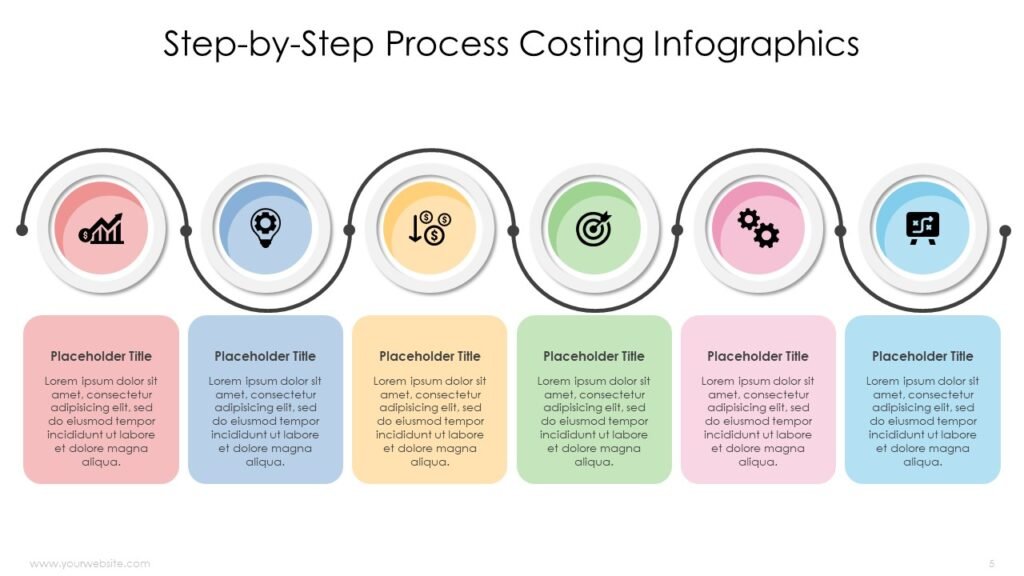 Step-by-Step Process Costing Infographics

Placeholder Title

Lorem ipsum dolor sit amet, consectetur adipisicing elit, sed do eiusmod tempor incididunt ut labore et dolore magna aliqua.

Placeholder Title

Lorem ipsum dolor sit amet, consectetur adipisicing elit, sed do eiusmod tempor incididunt ut labore et dolore magna aliqua.

Placeholder Title

Lorem ipsum dolor sit amet, consectetur adipisicing elit, sed do eiusmod tempor incididunt ut labore et dolore magna aliqua.

Placeholder Title

Lorem ipsum dolor sit amet, consectetur adipisicing elit, sed do eiusmod tempor incididunt ut labore et dolore magna aliqua.

Placeholder Title

Lorem ipsum dolor sit amet, consectetur adipisicing elit, sed do eiusmod tempor incididunt ut labore et dolore magna aliqua.

Placeholder Title

Lorem ipsum dolor sit amet, consectetur adipisicing elit, sed do eiusmod tempor incididunt ut labore et dolore magna aliqua.

www.yourwebsite.com

5