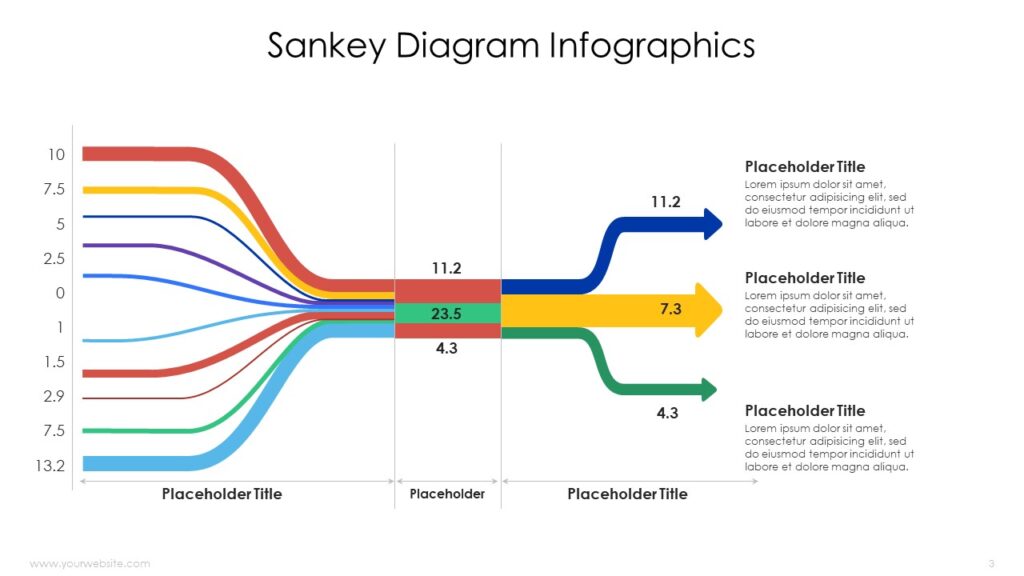 Sankey Diagram Infographics

10
7.5
5
2.5
0
1
1.5
2.9
7.5
13.2

11.2
23.5
4.3

11.2
7.3
4.3

Placeholder Title
Lorem ipsum dolor sit amet, consectetur adipisicing elit, sed do eiusmod tempor incididunt ut labore et dolore magna aliqua.

Placeholder Title
Lorem ipsum dolor sit amet, consectetur adipisicing elit, sed do eiusmod tempor incididunt ut labore et dolore magna aliqua.

Placeholder Title
Lorem ipsum dolor sit amet, consectetur adipisicing elit, sed do eiusmod tempor incididunt ut labore et dolore magna aliqua.

Placeholder Title
Placeholder
Placeholder Title

www.yourwebsite.com
3