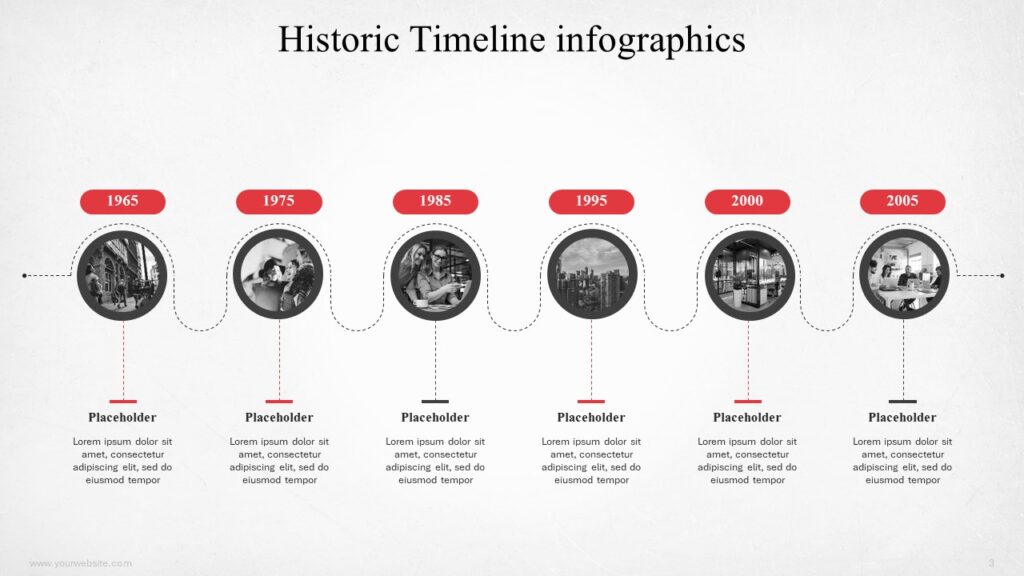 Historic Timeline infographics

1965

Placeholder

Lorem ipsum dolor sit amet, consectetur adipiscing elit, sed do eiusmod tempor

1975

Placeholder

Lorem ipsum dolor sit amet, consectetur adipiscing elit, sed do eiusmod tempor

1985

Placeholder

Lorem ipsum dolor sit amet, consectetur adipiscing elit, sed do eiusmod tempor

1995

Placeholder

Lorem ipsum dolor sit amet, consectetur adipiscing elit, sed do eiusmod tempor

2000

Placeholder

Lorem ipsum dolor sit amet, consectetur adipiscing elit, sed do eiusmod tempor

2005

Placeholder

Lorem ipsum dolor sit amet, consectetur adipiscing elit, sed do eiusmod tempor

www.yourwebsite.com

3