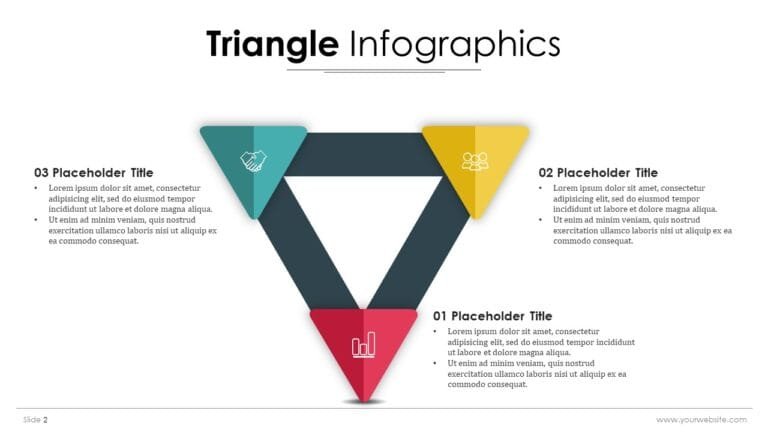 Triangle Infographics

03 Placeholder Title
• Lorem ipsum dolor sit amet, consectetur adipisicing elit, sed do eiusmod tempor incididunt ut labore et dolore magna aliqua.
• Ut enim ad minim veniam, quis nostrud exercitation ullamco laboris nisi ut aliquip ex ea commodo consequat.

02 Placeholder Title
• Lorem ipsum dolor sit amet, consectetur adipisicing elit, sed do eiusmod tempor incididunt ut labore et dolore magna aliqua.
• Ut enim ad minim veniam, quis nostrud exercitation ullamco laboris nisi ut aliquip ex ea commodo consequat.

01 Placeholder Title
• Lorem ipsum dolor sit amet, consectetur adipisicing elit, sed do eiusmod tempor incididunt ut labore et dolore magna aliqua.
• Ut enim ad minim veniam, quis nostrud exercitation ullamco laboris nisi ut aliquip ex ea commodo consequat.

Slide 2

www.yourwebsite.com