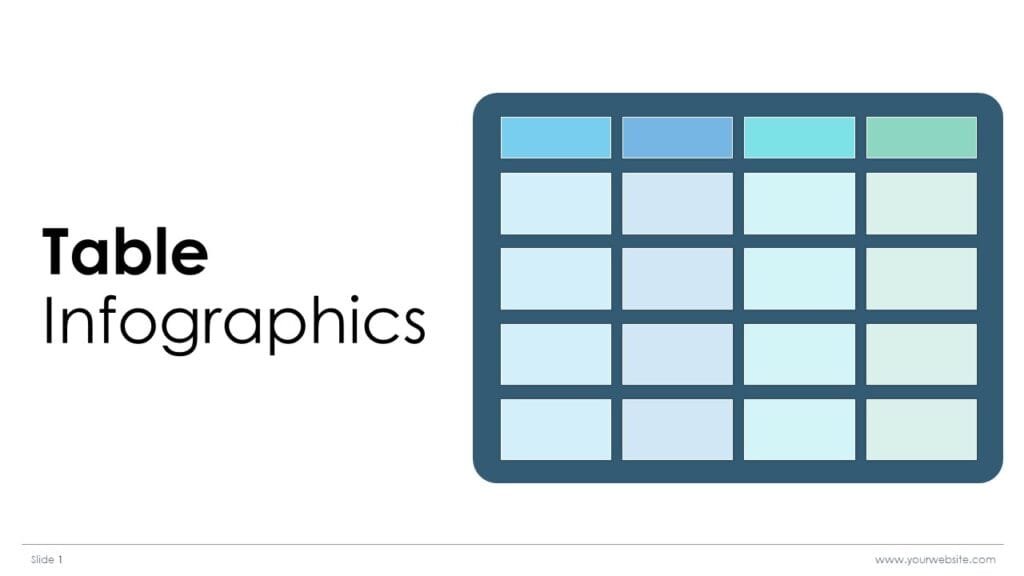 Table
Infographics

Slide 1

www.yourwebsite.com