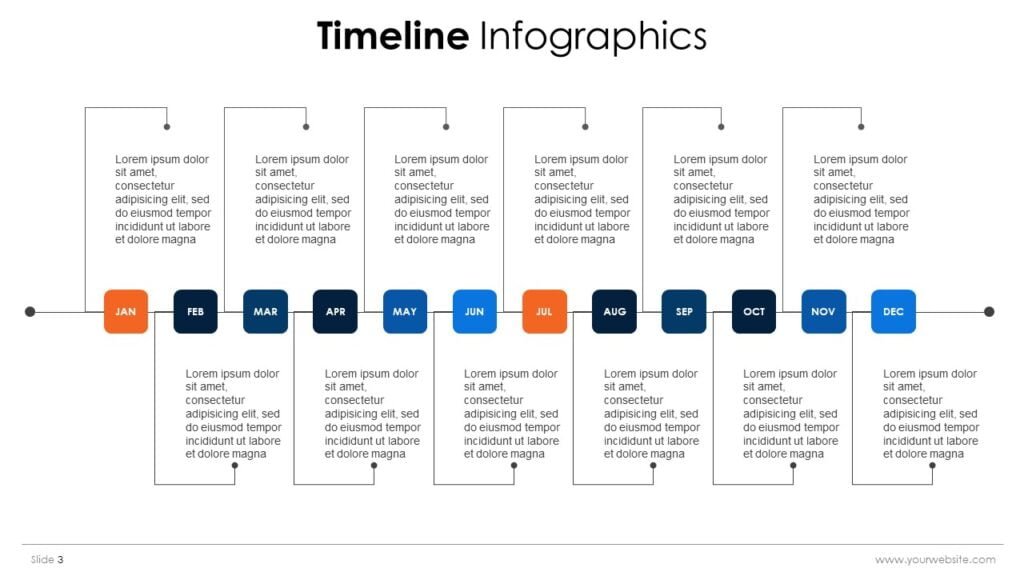 Timeline Infographics

Lorem ipsum dolor sit amet, consectetur adipisicing elit, sed do eiusmod tempor incididunt ut labore et dolore magna

Lorem ipsum dolor sit amet, consectetur adipisicing elit, sed do eiusmod tempor incididunt ut labore et dolore magna

Lorem ipsum dolor sit amet, consectetur adipisicing elit, sed do eiusmod tempor incididunt ut labore et dolore magna

Lorem ipsum dolor sit amet, consectetur adipisicing elit, sed do eiusmod tempor incididunt ut labore et dolore magna

Lorem ipsum dolor sit amet, consectetur adipisicing elit, sed do eiusmod tempor incididunt ut labore et dolore magna

Lorem ipsum dolor sit amet, consectetur adipisicing elit, sed do eiusmod tempor incididunt ut labore et dolore magna

JAN FEB MAR APR MAY JUN JUL AUG SEP OCT NOV DEC

Lorem ipsum dolor sit amet, consectetur adipisicing elit, sed do eiusmod tempor incididunt ut labore et dolore magna

Lorem ipsum dolor sit amet, consectetur adipisicing elit, sed do eiusmod tempor incididunt ut labore et dolore magna

Lorem ipsum dolor sit amet, consectetur adipisicing elit, sed do eiusmod tempor incididunt ut labore et dolore magna

Lorem ipsum dolor sit amet, consectetur adipisicing elit, sed do eiusmod tempor incididunt ut labore et dolore magna

Lorem ipsum dolor sit amet, consectetur adipisicing elit, sed do eiusmod tempor incididunt ut labore et dolore magna

Lorem ipsum dolor sit amet, consectetur adipisicing elit, sed do eiusmod tempor incididunt ut labore et dolore magna

Slide 3

www.yourwebsite.com