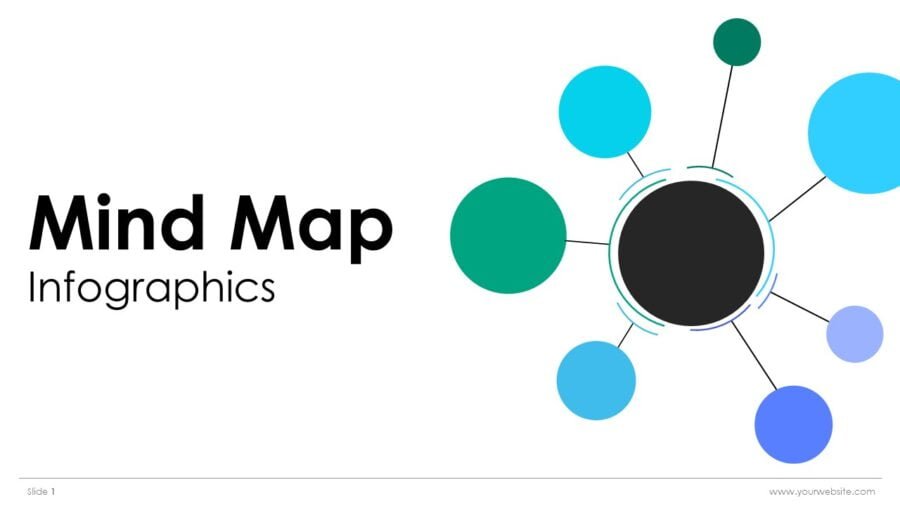 Mind Map

Infographics

Slide 1

www.yourwebsite.com