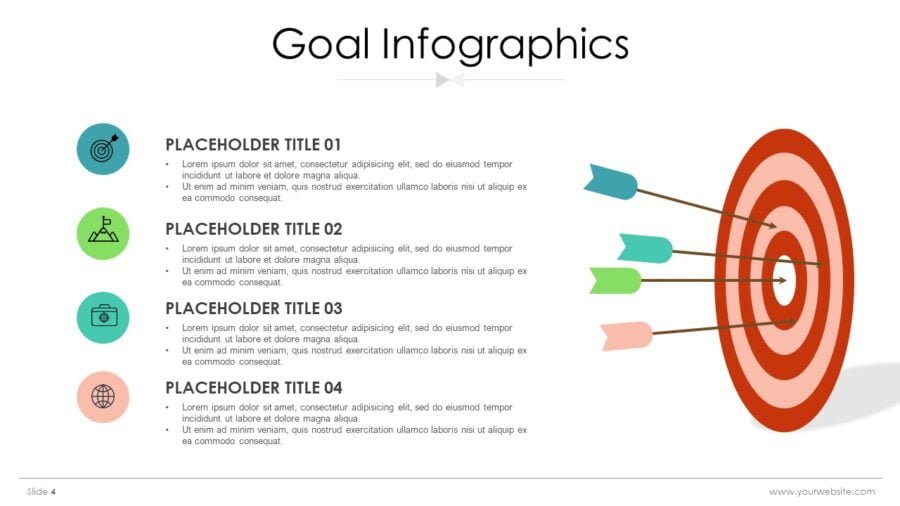 Goal Infographics

PLACEHOLDER TITLE 01
• Lorem ipsum dolor sit amet, consectetur adipisicing elit, sed do eiusmod tempor incididunt ut labore et dolore magna aliqua.
• Ut enim ad minim veniam, quis nostrud exercitation ullamco laboris nisi ut aliquip ex ea commodo consequat.

PLACEHOLDER TITLE 02
• Lorem ipsum dolor sit amet, consectetur adipisicing elit, sed do eiusmod tempor incididunt ut labore et dolore magna aliqua.
• Ut enim ad minim veniam, quis nostrud exercitation ullamco laboris nisi ut aliquip ex ea commodo consequat.

PLACEHOLDER TITLE 03
• Lorem ipsum dolor sit amet, consectetur adipisicing elit, sed do eiusmod tempor incididunt ut labore et dolore magna aliqua.
• Ut enim ad minim veniam, quis nostrud exercitation ullamco laboris nisi ut aliquip ex ea commodo consequat.

PLACEHOLDER TITLE 04
• Lorem ipsum dolor sit amet, consectetur adipisicing elit, sed do eiusmod tempor incididunt ut labore et dolore magna aliqua.
• Ut enim ad minim veniam, quis nostrud exercitation ullamco laboris nisi ut aliquip ex ea commodo consequat.

Slide 4

www.yourwebsite.com