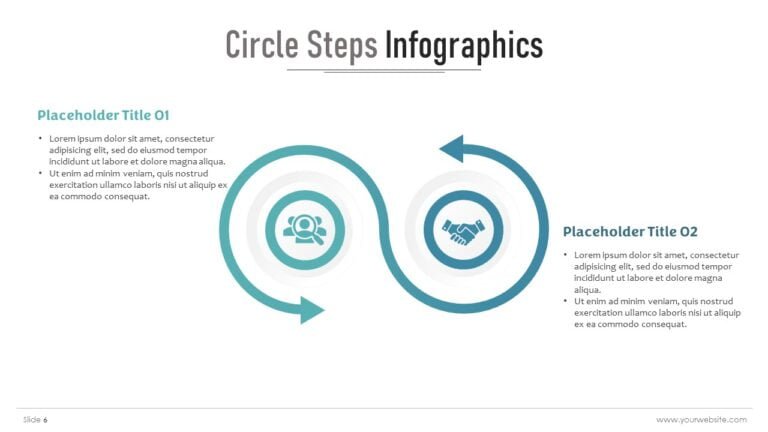 Circle Steps Infographics

Placeholder Title 01

• Lorem ipsum dolor sit amet, consectetur adipisicing elit, sed do eiusmod tempor incididunt ut labore et dolore magna aliqua.
• Ut enim ad minim veniam, quis nostrud exercitation ullamco laboris nisi ut aliquip ex ea commodo consequat.

Placeholder Title 02

• Lorem ipsum dolor sit amet, consectetur adipisicing elit, sed do eiusmod tempor incididunt ut labore et dolore magna aliqua.
• Ut enim ad minim veniam, quis nostrud exercitation ullamco laboris nisi ut aliquip ex ea commodo consequat.

Slide 6

www.yourwebsite.com