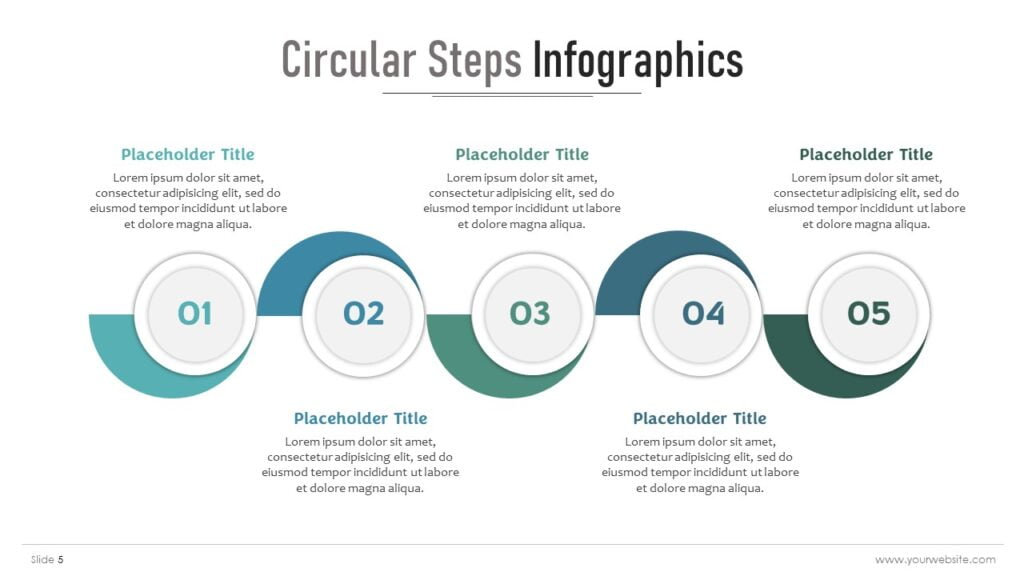 Circular Steps Infographics

Placeholder Title
Lorem ipsum dolor sit amet, consectetur adipisicing elit, sed do eiusmod tempor incididunt ut labore et dolore magna aliqua.

Placeholder Title
Lorem ipsum dolor sit amet, consectetur adipisicing elit, sed do eiusmod tempor incididunt ut labore et dolore magna aliqua.

Placeholder Title
Lorem ipsum dolor sit amet, consectetur adipisicing elit, sed do eiusmod tempor incididunt ut labore et dolore magna aliqua.

01

02

03

04

05

Placeholder Title
Lorem ipsum dolor sit amet, consectetur adipisicing elit, sed do eiusmod tempor incididunt ut labore et dolore magna aliqua.

Placeholder Title
Lorem ipsum dolor sit amet, consectetur adipisicing elit, sed do eiusmod tempor incididunt ut labore et dolore magna aliqua.

Slide 5

www.yourwebsite.com