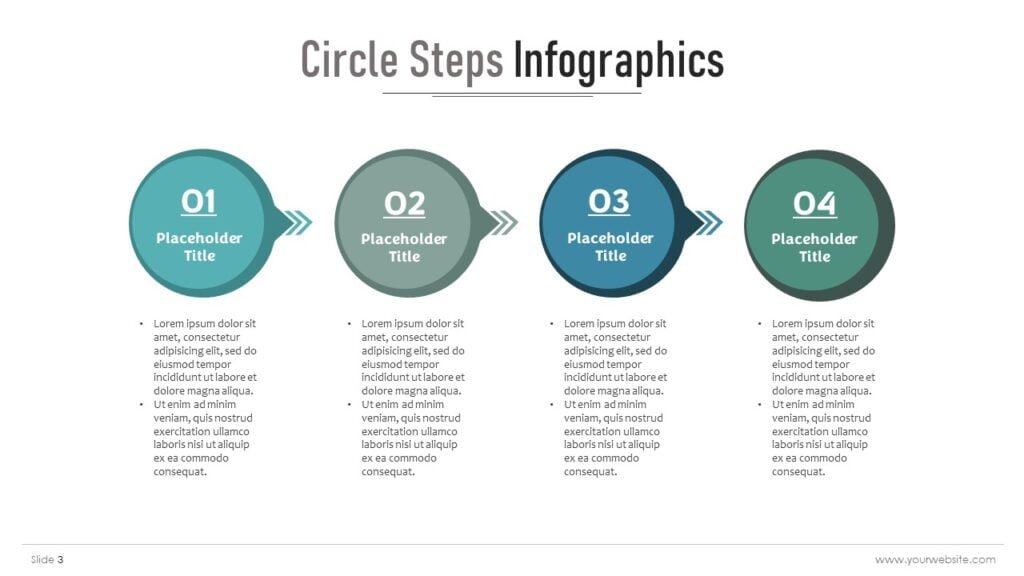 Circle Steps Infographics

01
Placeholder Title

- Lorem ipsum dolor sit amet, consectetur adipisicing elit, sed do eiusmod tempor incididunt ut labore et dolore magna aliqua.
- Ut enim ad minim veniam, quis nostrud exercitation ullamco laboris nisi ut aliquip ex ea commodo consequat.

02
Placeholder Title

- Lorem ipsum dolor sit amet, consectetur adipisicing elit, sed do eiusmod tempor incididunt ut labore et dolore magna aliqua.
- Ut enim ad minim veniam, quis nostrud exercitation ullamco laboris nisi ut aliquip ex ea commodo consequat.

03
Placeholder Title

- Lorem ipsum dolor sit amet, consectetur adipisicing elit, sed do eiusmod tempor incididunt ut labore et dolore magna aliqua.
- Ut enim ad minim veniam, quis nostrud exercitation ullamco laboris nisi ut aliquip ex ea commodo consequat.

04
Placeholder Title

- Lorem ipsum dolor sit amet, consectetur adipisicing elit, sed do eiusmod tempor incididunt ut labore et dolore magna aliqua.
- Ut enim ad minim veniam, quis nostrud exercitation ullamco laboris nisi ut aliquip ex ea commodo consequat.

Slide 3

www.yourwebsite.com