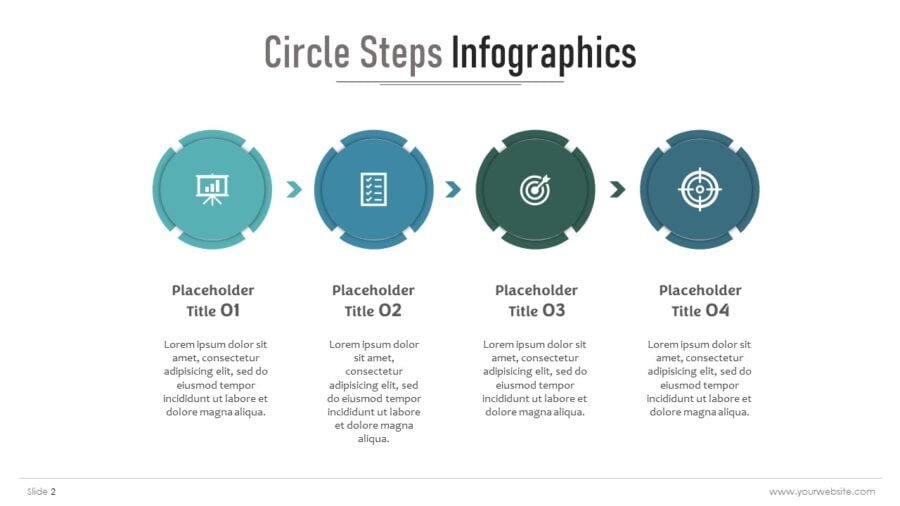 Circle Steps Infographics

Placeholder Title 01

Lorem ipsum dolor sit amet, consectetur adipisicing elit, sed do eiusmod tempor incididunt ut labore et dolore magna aliqua.

Placeholder Title 02

Lorem ipsum dolor sit amet, consectetur adipisicing elit, sed do eiusmod tempor incididunt ut labore et dolore magna aliqua.

Placeholder Title 03

Lorem ipsum dolor sit amet, consectetur adipisicing elit, sed do eiusmod tempor incididunt ut labore et dolore magna aliqua.

Placeholder Title 04

Lorem ipsum dolor sit amet, consectetur adipisicing elit, sed do eiusmod tempor incididunt ut labore et dolore magna aliqua.

Slide 2

www.yourwebsite.com